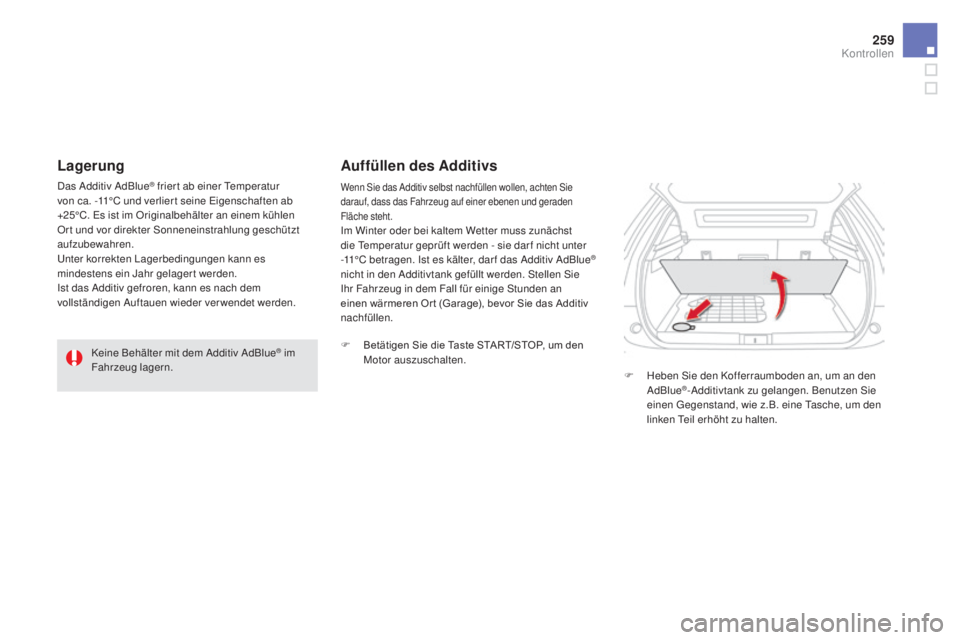 259

Kontrollen

Lagerung

Das Additiv AdBlue® friert ab einer Temperatur von ca. -11°C und verliert seine Eigenschaften ab +25°C. Es ist im Originalbehälter an einem kühlen Ort und vor direkter Sonneneinstrahlung geschützt aufzubewahren.
Unter korrekten Lagerbedingungen kann es mindestens ein Jahr gelagert werden.
Ist das Additiv gefroren, kann es nach dem vollständigen Auftauen wieder verwendet werden.

Keine Behälter mit dem Additiv AdBlue® im Fahrzeug lagern.

Auffüllen des Additivs

Wenn Sie das Additiv selbst nachfüllen wollen, achten Sie darauf, dass das Fahrzeug auf einer ebenen und geraden Fläche steht.
Im Winter oder bei kaltem Wetter muss zunächst die Temperatur geprüft werden - sie darf nicht unter -11°C betragen. Ist es kälter, darf das Additiv AdBlue® nicht in den Additivtank gefüllt werden. Stellen Sie Ihr Fahrzeug in dem Fall für einige Stunden an einen wärmeren Ort (Garage), bevor Sie das Additiv nachfüllen.

F Betätigen Sie die Taste START/STOP, um den Motor auszuschalten.

F Heben Sie den Kofferraumboden an, um an den AdBlue®-Additivtank zu gelangen. Benutzen Sie einen Gegenstand, wie z.B. eine Tasche, um den linken Teil erhöht zu halten.

carmanualsonline.info