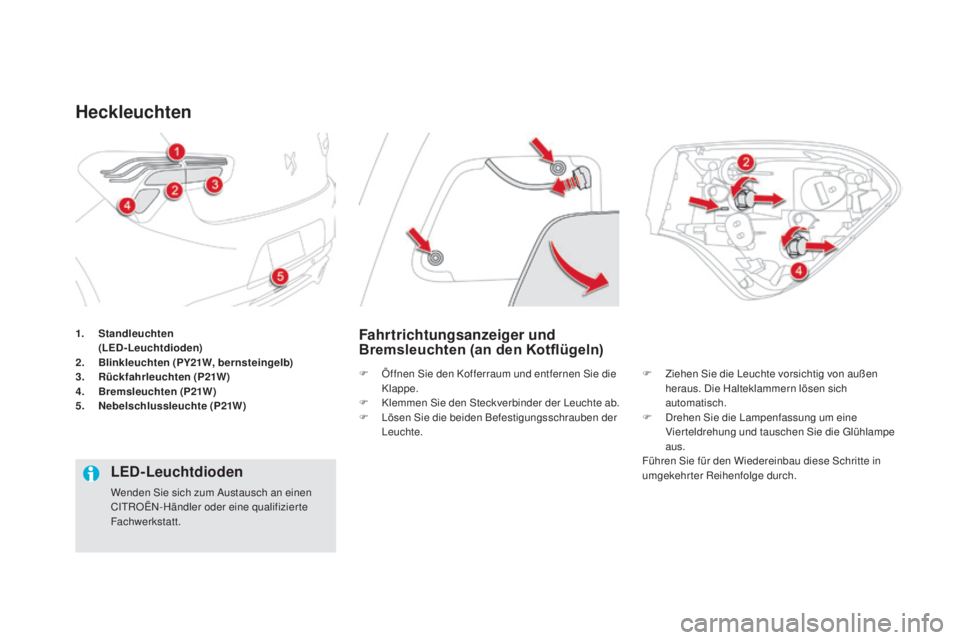 Heckleuchten

1
2
3
4
5

2
4

1. Standleuchten (LED-Leuchtdioden)
2. Blinkleuchten (PY21W, bernsteingelb)
3. Rückfahrleuchten (P21W)
4. Bremsleuchten (P21W)
5. Nebelschlussleuchte (P21W)

LED-Leuchtdioden

Wenden Sie sich zum Austausch an einen CITROËN-Händler oder eine qualifizierte Fachwerkstatt.

Fahrtrichtungsanzeiger und Bremsleuchten (an den Kotflügeln)

F Öffnen Sie den Kofferraum und entfernen Sie die Klappe.
F Klemmen Sie den Steckverbinder der Leuchte ab.
F Lösen Sie die beiden Befestigungsschrauben der Leuchte.

F Ziehen Sie die Leuchte vorsichtig von außen heraus. Die Halteklammern lösen sich automatisch.
F Drehen Sie die Lampenfassung um eine Vierteldrehung und tauschen Sie die Glühlampe aus.
Führen Sie für den Wiedereinbau diese Schritte in umgekehrter Reihenfolge durch.

carmanualsonline.info