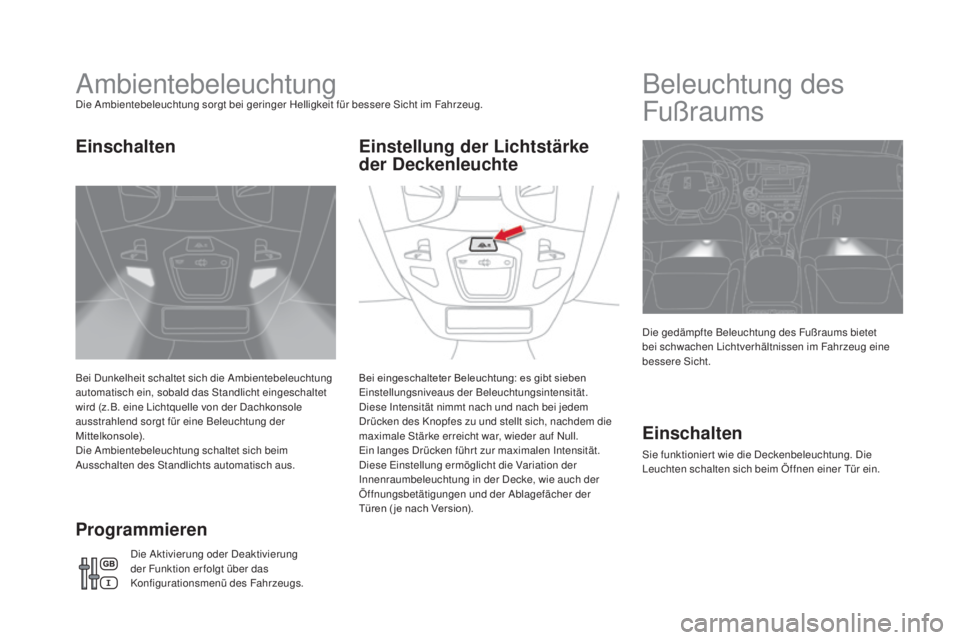 Ambientebeleuchtung

Die Ambientebeleuchtung sorgt bei geringer Helligkeit für bessere Sicht im Fahrzeug.

Einschalten

Bei Dunkelheit schaltet sich die Ambientebeleuchtung automatisch ein, sobald das Standlicht eingeschaltet wird (z.B. eine Lichtquelle von der Dachkonsole ausstrahlend sorgt für eine Beleuchtung der Mittelkonsole).
Die Ambientebeleuchtung schaltet sich beim Ausschalten des Standlichts automatisch aus.

Programmieren

GB
I

Die Aktivierung oder Deaktivierung der Funktion erfolgt über das Konfigurationsmenü des Fahrzeugs.

Einstellung der Lichtstärke der Deckenleuchte

Bei eingeschalteter Beleuchtung: es gibt sieben Einstellungsniveaus der Beleuchtungsintensität.
Diese Intensität nimmt nach und nach bei jedem Drücken des Knopfes zu und stellt sich, nachdem die maximale Stärke erreicht war, wieder auf Null.
Ein langes Drücken führt zur maximalen Intensität.
Diese Einstellung ermöglicht die Variation der Innenraumbeleuchtung in der Decke, wie auch der Öffnungsbetätigungen und der Ablagefächer der Türen (je nach Version).

Beleuchtung des Fußraums

Die gedämpfte Beleuchtung des Fußraums bietet bei schwachen Lichtverhältnissen im Fahrzeug eine bessere Sicht.

Einschalten

Sie funktioniert wie die Deckenbeleuchtung. Die Leuchten schalten sich beim Öffnen einer Tür ein.

carmanualsonline.info