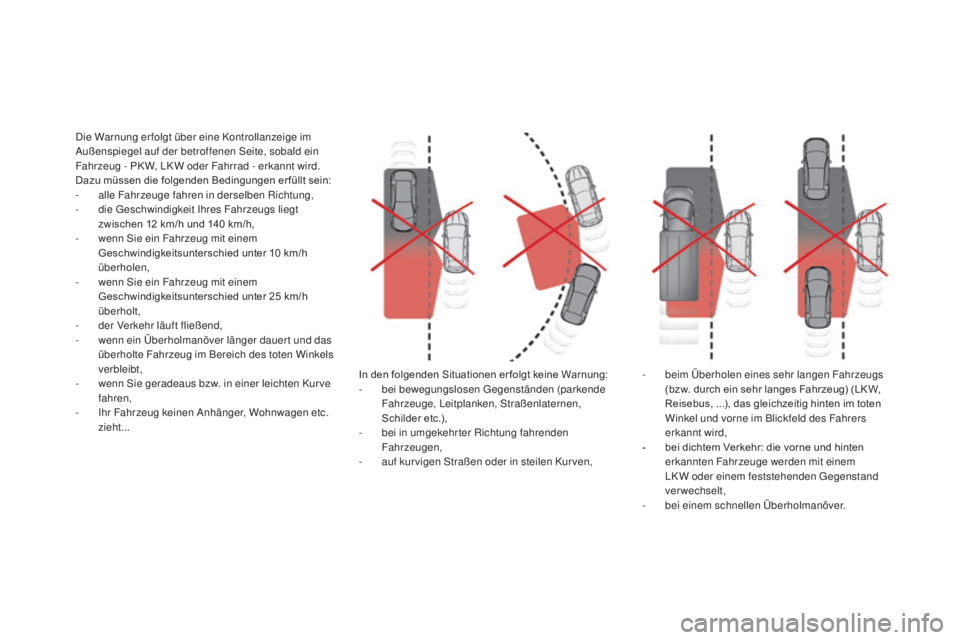 Die Warnung erfolgt über eine Kontrollanzeige im Außenspiegel auf der betroffenen Seite, sobald ein Fahrzeug - PKW, LKW oder Fahrrad - erkannt wird.
Dazu müssen die folgenden Bedingungen erfüllt sein:
- alle Fahrzeuge fahren in derselben Richtung,
- die Geschwindigkeit Ihres Fahrzeugs liegt zwischen 12 km/h und 140 km/h,
- wenn Sie ein Fahrzeug mit einem Geschwindigkeitsunterschied unter 10 km/h überholen,
- wenn Sie ein Fahrzeug mit einem Geschwindigkeitsunterschied unter 25 km/h überholt,
- der Verkehr läuft fließend,
- wenn ein Überholmanöver länger dauert und das überholte Fahrzeug im Bereich des toten Winkels verbleibt,
- wenn Sie geradeaus bzw. in einer leichten Kurve fahren,
- Ihr Fahrzeug keinen Anhänger, Wohnwagen etc. zieht...

In den folgenden Situationen erfolgt keine Warnung:
- bei bewegungslosen Gegenständen (parkende Fahrzeuge, Leitplanken, Straßenlaternen, Schilder etc.),
- bei in umgekehrter Richtung fahrenden Fahrzeugen,
- auf kurvigen Straßen oder in steilen Kurven,

- beim Überholen eines sehr langen Fahrzeugs (bzw. durch ein sehr langes Fahrzeug) (LKW, Reisebus, ...), das gleichzeitig hinten im toten Winkel und vorne im Blickfeld des Fahrers erkannt wird,
- bei dichtem Verkehr: die vorne und hinten erkannten Fahrzeuge werden mit einem LKW oder einem feststehenden Gegenstand verwechselt,
- bei einem schnellen Überholmanöver.

carmanualsonline.info