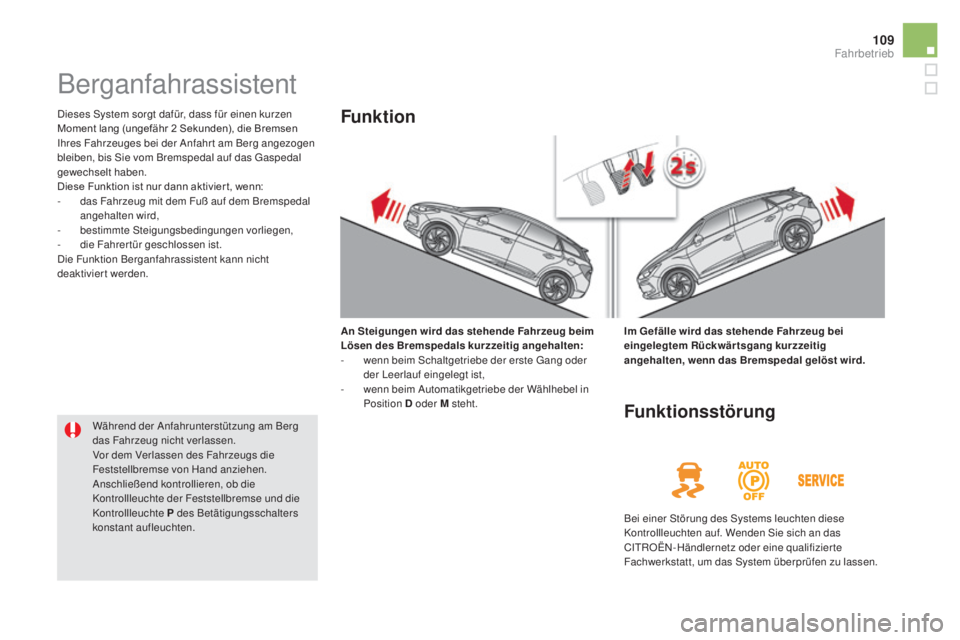 109
Fahrbetrieb

Berganfahrassistent

Dieses System sorgt dafür, dass für einen kurzen Moment lang (ungefähr 2 Sekunden), die Bremsen Ihres Fahrzeuges bei der Anfahrt am Berg angezogen bleiben, bis Sie vom Bremspedal auf das Gaspedal gewechselt haben.
Diese Funktion ist nur dann aktiviert, wenn:
- das Fahrzeug mit dem Fuß auf dem Bremspedal angehalten wird,
- bestimmte Steigungsbedingungen vorliegen,
- die Fahrertür geschlossen ist.
Die Funktion Berganfahrassistent kann nicht deaktiviert werden.

Während der Anfahrunterstützung am Berg das Fahrzeug nicht verlassen.
Vor dem Verlassen des Fahrzeugs die Feststellbremse von Hand anziehen.
Anschließend kontrollieren, ob die Kontrollleuchte der Feststellbremse und die Kontrollleuchte P des Betätigungsschalters konstant aufleuchten.

Funktion

2s

An Steigungen wird das stehende Fahrzeug beim Lösen des Bremspedals kurzzeitig angehalten:
- wenn beim Schaltgetriebe der erste Gang oder der Leerlauf eingelegt ist,
- wenn beim Automatikgetriebe der Wählhebel in Position D oder M steht.

Im Gefälle wird das stehende Fahrzeug bei eingelegtem Rückwärtsgang kurzzeitig angehalten, wenn das Bremspedal gelöst wird.

Funktionsstörung

AUTO
P
OFF
SERVICE

Bei einer Störung des Systems leuchten diese Kontrollleuchten auf. Wenden Sie sich an das CITROËN-Händlernetz oder eine qualifizierte Fachwerkstatt, um das System überprüfen zu lassen.

carmanualsonline.info