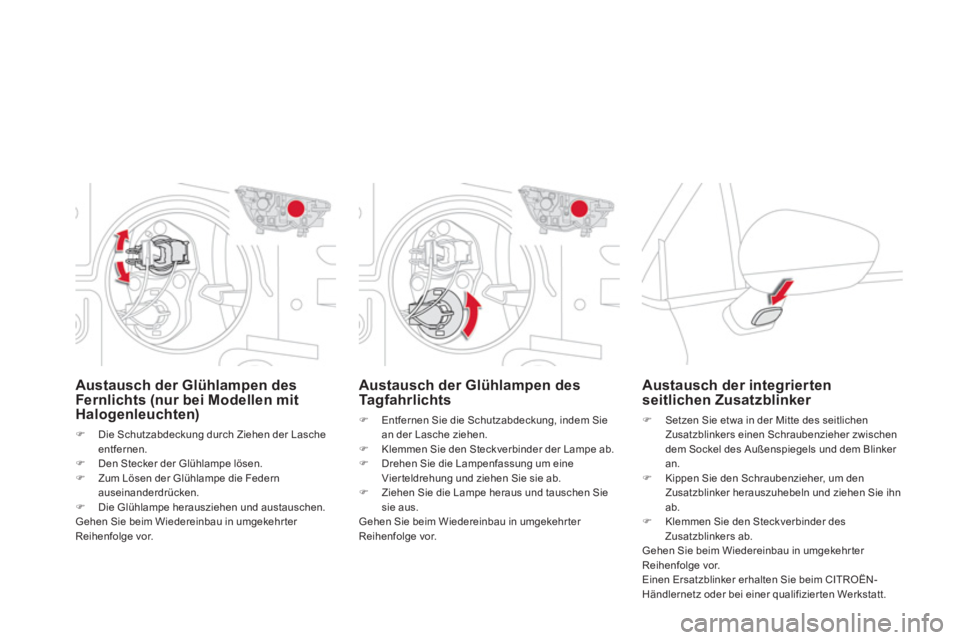 Austausch der Glühlampen des Fernlichts (nur bei Modellen mit Halogenleuchten)

 Die Schutzabdeckung durch Ziehen der Lasche entfernen.
 Den Stecker der Glühlampe lösen.
 Zum Lösen der Glühlampe die Federn auseinanderdrücken.
 Die Glühlampe herausziehen und austauschen.
Gehen Sie beim Wiedereinbau in umgekehrter Reihenfolge vor.

Austausch der Glühlampen des Tagfahrlichts

 Entfernen Sie die Schutzabdeckung, indem Sie an der Lasche ziehen.
 Klemmen Sie den Steckverbinder der Lampe ab.
 Drehen Sie die Lampenfassung um eine Vierteldrehung und ziehen Sie sie ab.
 Ziehen Sie die Lampe heraus und tauschen Sie sie aus.
Gehen Sie beim Wiedereinbau in umgekehrter Reihenfolge vor.

Austausch der integrierten seitlichen Zusatzblinker

 Setzen Sie etwa in der Mitte des seitlichen Zusatzblinkers einen Schraubenzieher zwischen dem Sockel des Außenspiegels und dem Blinker an.
 Kippen Sie den Schraubenzieher, um den Zusatzblinker herauszuhebeln und ziehen Sie ihn ab.
 Klemmen Sie den Steckverbinder des Zusatzblinkers ab.
Gehen Sie beim Wiedereinbau in umgekehrter Reihenfolge vor.
Einen Ersatzblinker erhalten Sie beim CITROËN-Händlernetz oder bei einer qualifizierten Werkstatt.

carmanualsonline.info