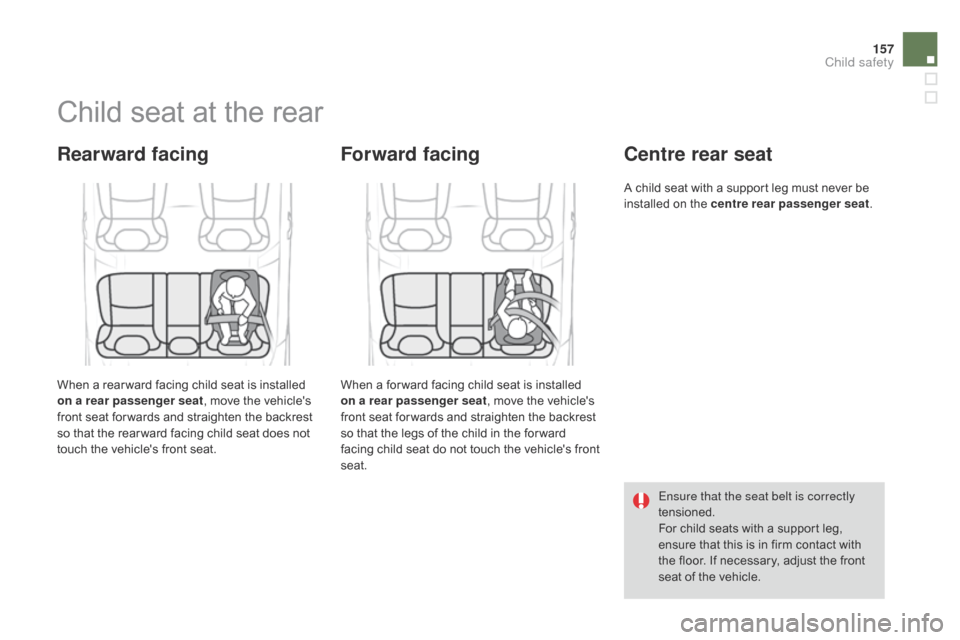 157
Child safety

Child seat at the rear

Rearward facing

When a rearward facing child seat is installed on a rear passenger seat, move the vehicle's front seat forwards and straighten the backrest so that the rearward facing child seat does not touch the vehicle's front seat.

Forward facing

When a forward facing child seat is installed on a rear passenger seat, move the vehicle's front seat forwards and straighten the backrest so that the legs of the child in the forward facing child seat do not touch the vehicle's front seat.

Centre rear seat

A child seat with a support leg must never be installed on the centre rear passenger seat.

Ensure that the seat belt is correctly tensioned.
For child seats with a support leg, ensure that this is in firm contact with the floor. If necessary, adjust the front seat of the vehicle.

carmanualsonline.info