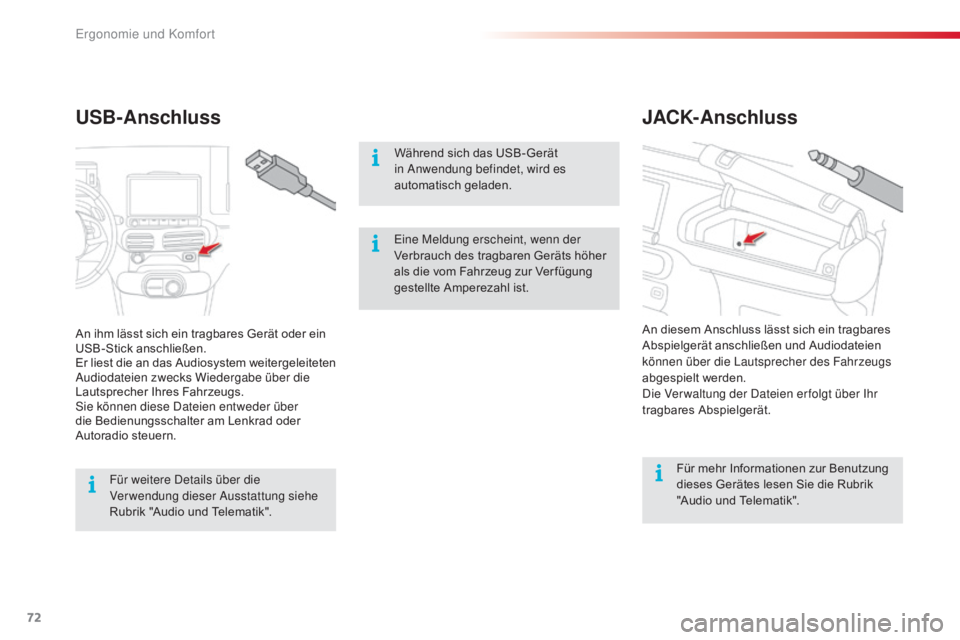 Ergonomie und Komfort

USB-Anschluss

An ihm lässt sich ein tragbares Gerät oder ein USB-Stick anschließen.
Er liest die an das Audiosystem weitergeleiteten Audiodateien zwecks Wiedergabe über die Lautsprecher Ihres Fahrzeugs.
Sie können diese Dateien entweder über die Bedienungsschalter am Lenkrad oder Autoradio steuern.

Für weitere Details über die Verwendung dieser Ausstattung siehe Rubrik "Audio und Telematik".

Während sich das USB-Gerät in Anwendung befindet, wird es automatisch geladen.

Eine Meldung erscheint, wenn der Verbrauch des tragbaren Geräts höher als die vom Fahrzeug zur Verfügung gestellte Amperezahl ist.

JACK-Anschluss

An diesem Anschluss lässt sich ein tragbares Abspielgerät anschließen und Audiodateien können über die Lautsprecher des Fahrzeugs abgespielt werden.
Die Verwaltung der Dateien erfolgt über Ihr tragbares Abspielgerät.

Für mehr Informationen zur Benutzung dieses Gerätes lesen Sie die Rubrik "Audio und Telematik".

72

carmanualsonline.info