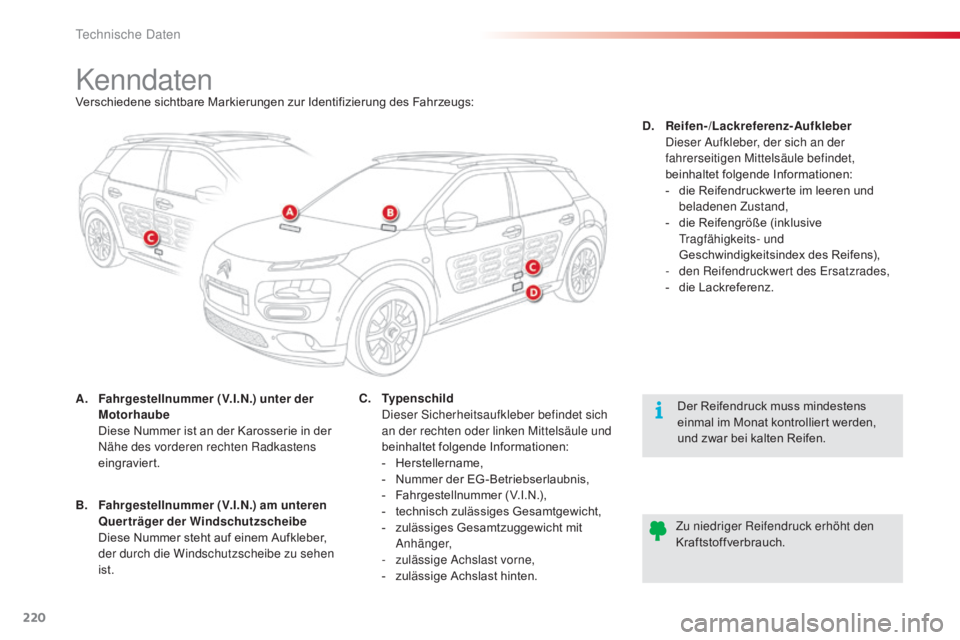 Technische Daten

Kenndaten

Verschiedene sichtbare Markierungen zur Identifizierung des Fahrzeugs:

A
B
C
C
D

A. Fahrgestellnummer (V.I.N.) unter der Motorhaube
Diese Nummer ist an der Karosserie in der Nähe des vorderen rechten Radkastens eingraviert.

B. Fahrgestellnummer (V.I.N.) am unteren Querträger der Windschutzscheibe
Diese Nummer steht auf einem Aufkleber, der durch die Windschutzscheibe zu sehen ist.

C. Typenschild
Dieser Sicherheitsaufkleber befindet sich an der rechten oder linken Mittelsäule und beinhaltet folgende Informationen:
- Herstellername,
- Nummer der EG-Betriebserlaubnis,
- Fahrgestellnummer (V.I.N.),
- technisch zulässiges Gesamtgewicht,
- zulässiges Gesamtzuggewicht mit Anhänger,
- zulässige Achslast vorne,
- zulässige Achslast hinten.

D. Reifen-/Lackreferenz-Aufkleber
Dieser Aufkleber, der sich an der fahrerseitigen Mittelsäule befindet, beinhaltet folgende Informationen:
- die Reifendruckwerte im leeren und beladenen Zustand,
- die Reifengröße (inklusive Tragfähigkeits- und Geschwindigkeitsindex des Reifens),
- den Reifendruckwert des Ersatzrades,
- die Lackreferenz.

Der Reifendruck muss mindestens einmal im Monat kontrolliert werden, und zwar bei kalten Reifen.

Zu niedriger Reifendruck erhöht den Kraftstoffverbrauch.

220

carmanualsonline.info