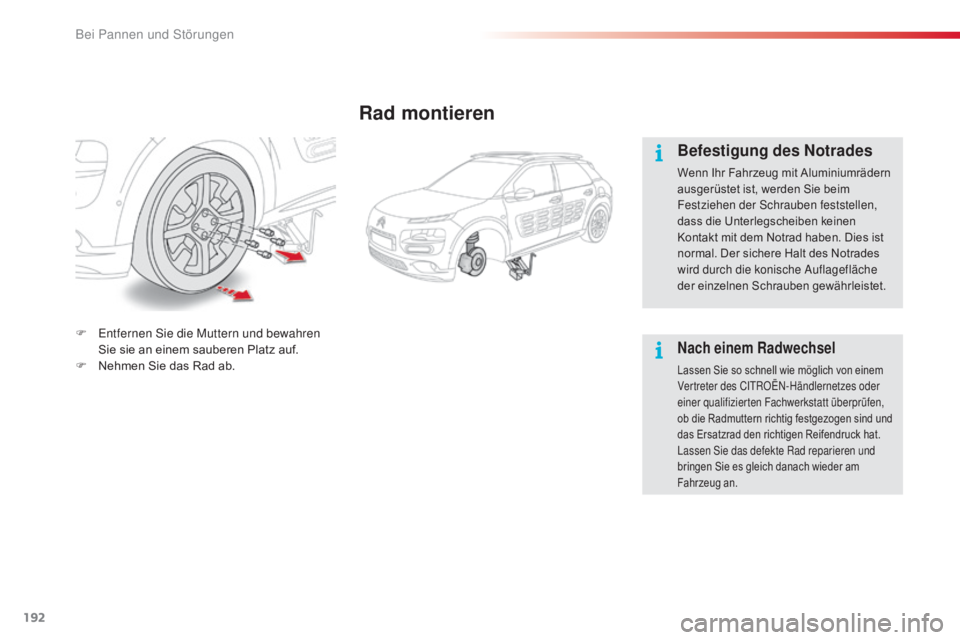 Bei Pannen und Störungen

Rad montieren

F Entfernen Sie die Muttern und bewahren Sie sie an einem sauberen Platz auf.
F Nehmen Sie das Rad ab.

Befestigung des Notrades

Wenn Ihr Fahrzeug mit Aluminiumrädern ausgerüstet ist, werden Sie beim Festziehen der Schrauben feststellen, dass die Unterlegscheiben keinen Kontakt mit dem Notrad haben. Dies ist normal. Der sichere Halt des Notrades wird durch die konische Auflagefläche der einzelnen Schrauben gewährleistet.

Nach einem Radwechsel

Lassen Sie so schnell wie möglich von einem Vertreter des CITROËN-Händlernetzes oder einer qualifizierten Fachwerkstatt überprüfen, ob die Radmuttern richtig festgezogen sind und das Ersatzrad den richtigen Reifendruck hat. Lassen Sie das defekte Rad reparieren und bringen Sie es gleich danach wieder am Fahrzeug an.

192

carmanualsonline.info