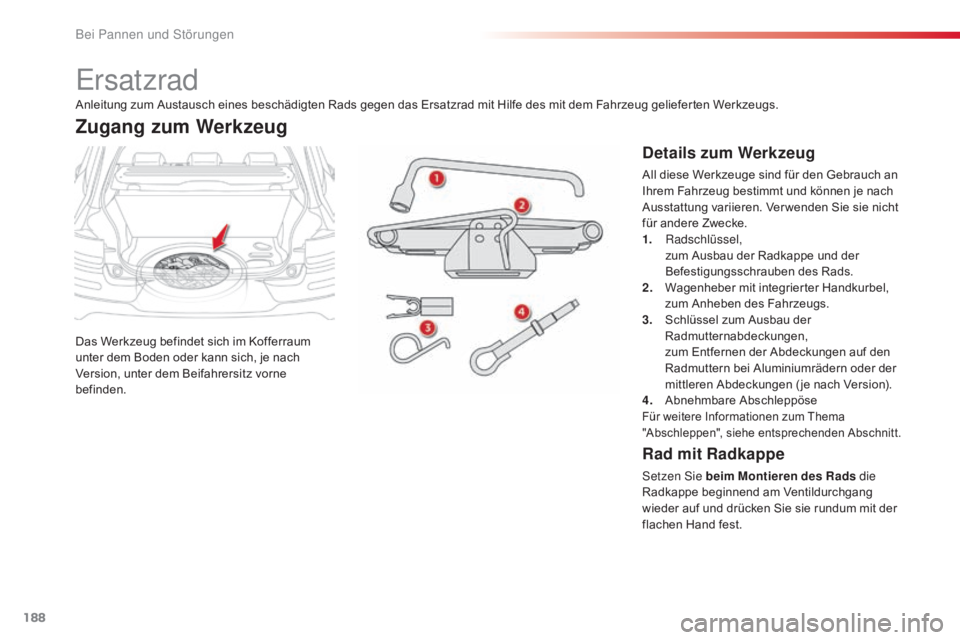 Bei Pannen und Störungen

Ersatzrad

Anleitung zum Austausch eines beschädigten Rads gegen das Ersatzrad mit Hilfe des mit dem Fahrzeug gelieferten Werkzeugs.

Zugang zum Werkzeug

Das Werkzeug befindet sich im Kofferraum unter dem Boden oder kann sich, je nach Version, unter dem Beifahrersitz vorne befinden.

1

2

3

4

Details zum Werkzeug

All diese Werkzeuge sind für den Gebrauch an Ihrem Fahrzeug bestimmt und können je nach Ausstattung variieren. Verwenden Sie sie nicht für andere Zwecke.

1. Radschlüssel, zum Ausbau der Radkappe und der Befestigungsschrauben des Rads.

2. Wagenheber mit integrierter Handkurbel, zum Anheben des Fahrzeugs.

3. Schlüssel zum Ausbau der Radmutternabdeckungen, zum Entfernen der Abdeckungen auf den Radmuttern bei Aluminiumrädern oder der mittleren Abdeckungen (je nach Version).

4. Abnehmbare Abschleppöse

Für weitere Informationen zum Thema "Abschleppen", siehe entsprechenden Abschnitt.

Rad mit Radkappe

Setzen Sie beim Montieren des Rads die Radkappe beginnend am Ventildurchgang wieder auf und drücken Sie sie rundum mit der flachen Hand fest.

188

carmanualsonline.info