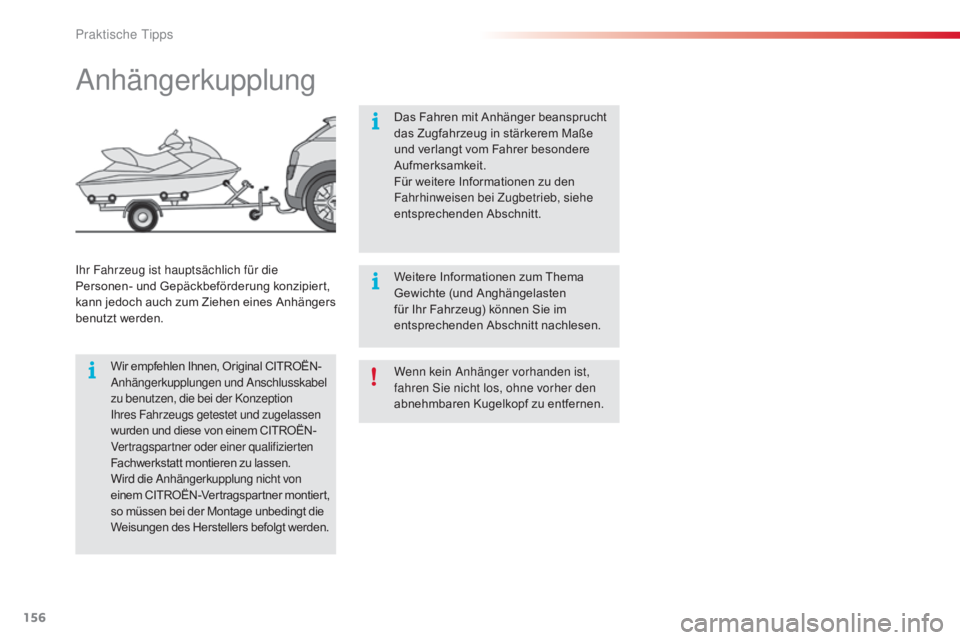 Praktische Tipps

Anhängerkupplung

Ihr Fahrzeug ist hauptsächlich für die Personen- und Gepäckbeförderung konzipiert, kann jedoch auch zum Ziehen eines Anhängers benutzt werden.

Wir empfehlen Ihnen, Original CITROËN-Anhängerkupplungen und Anschlusskabel zu benutzen, die bei der Konzeption Ihres Fahrzeugs getestet und zugelassen wurden und diese von einem CITROËN-Vertragspartner oder einer qualifizierten Fachwerkstatt montieren zu lassen.
Wird die Anhängerkupplung nicht von einem CITROËN-Vertragspartner montiert, so müssen bei der Montage unbedingt die Weisungen des Herstellers befolgt werden.

Das Fahren mit Anhänger beansprucht das Zugfahrzeug in stärkerem Maße und verlangt vom Fahrer besondere Aufmerksamkeit.
Für weitere Informationen zu den Fahrhinweisen bei Zugbetrieb, siehe entsprechenden Abschnitt.

Weitere Informationen zum Thema Gewichte (und Anghängelasten für Ihr Fahrzeug) können Sie im entsprechenden Abschnitt nachlesen.

Wenn kein Anhänger vorhanden ist, fahren Sie nicht los, ohne vorher den abnehmbaren Kugelkopf zu entfernen.

156

carmanualsonline.info