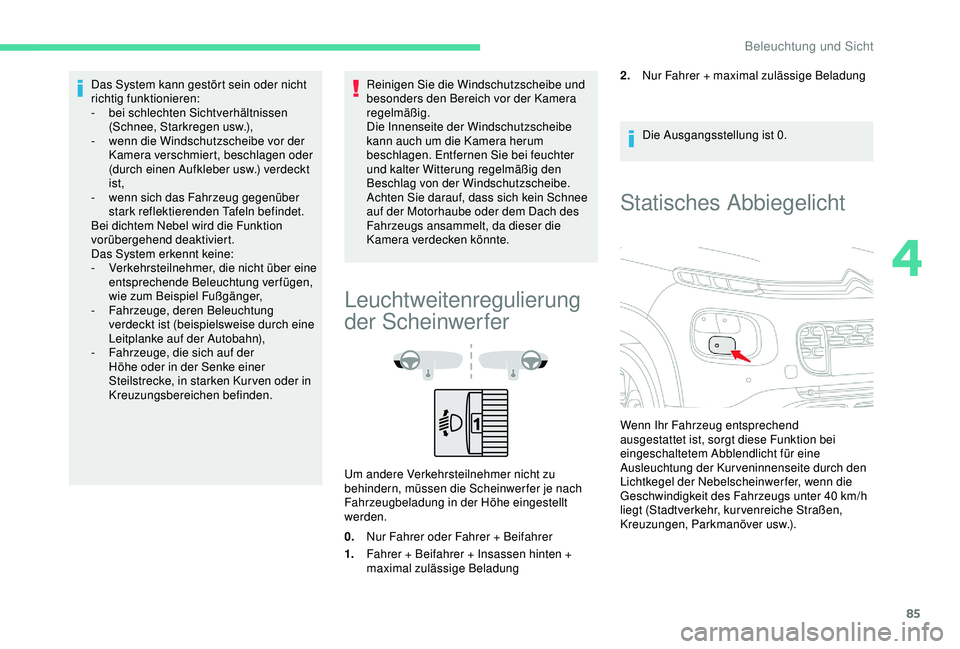 Beleuchtung und Sicht

Das System kann gestört sein oder nicht richtig funktionieren:
- bei schlechten Sichtverhältnissen (Schnee, Starkregen usw.),
- wenn die Windschutzscheibe vor der Kamera verschmiert, beschlagen oder (durch einen Aufkleber usw.) verdeckt ist,
- wenn sich das Fahrzeug gegenüber stark reflektierenden Tafeln befindet.
Bei dichtem Nebel wird die Funktion vorübergehend deaktiviert.
Das System erkennt keine:
- Verkehrsteilnehmer, die nicht über eine entsprechende Beleuchtung verfügen, wie zum Beispiel Fußgänger,
- Fahrzeuge, deren Beleuchtung verdeckt ist (beispielsweise durch eine Leitplanke auf der Autobahn),
- Fahrzeuge, die sich auf der Höhe oder in der Senke einer Steilstrecke, in starken Kurven oder in Kreuzungsbereichen befinden.

Reinigen Sie die Windschutzscheibe und besonders den Bereich vor der Kamera regelmäßig.
Die Innenseite der Windschutzscheibe kann auch um die Kamera herum beschlagen. Entfernen Sie bei feuchter und kalter Witterung regelmäßig den Beschlag von der Windschutzscheibe.
Achten Sie darauf, dass sich kein Schnee auf der Motorhaube oder dem Dach des Fahrzeugs ansammelt, da dieser die Kamera verdecken könnte.

Leuchtweitenregulierung der Scheinwerfer

1

Um andere Verkehrsteilnehmer nicht zu behindern, müssen die Scheinwerfer je nach Fahrzeugbeladung in der Höhe eingestellt werden.

0. Nur Fahrer oder Fahrer + Beifahrer
1. Fahrer + Beifahrer + Insassen hinten + maximal zulässige Beladung
2. Nur Fahrer + maximal zulässige Beladung

Die Ausgangsstellung ist 0.

Statisches Abbiegelicht

Wenn Ihr Fahrzeug entsprechend ausgestattet ist, sorgt diese Funktion bei eingeschaltetem Abblendlicht für eine Ausleuchtung der Kurveninnenseite durch den Lichtkegel der Nebelscheinwerfer, wenn die Geschwindigkeit des Fahrzeugs unter 40 km/h liegt (Stadtverkehr, kurvenreiche Straßen, Kreuzungen, Parkmanöver usw.).

4

85

carmanualsonline.info