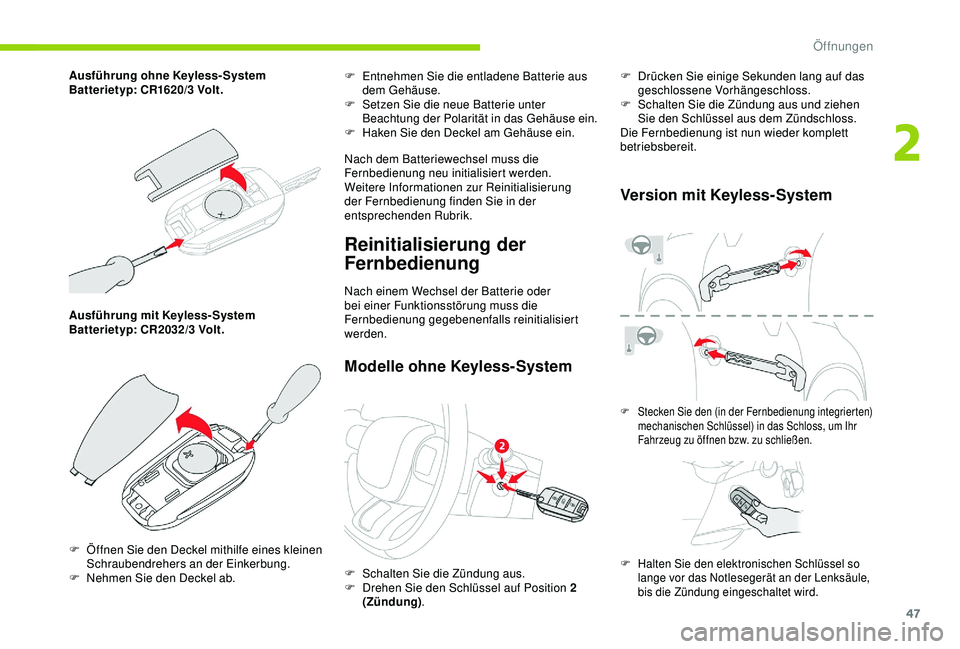 Öffnungen

2

Ausführung ohne Keyless-System
Batterietyp: CR1620/3 Volt.

Ausführung mit Keyless-System
Batterietyp: CR2032/3 Volt.

F Öffnen Sie den Deckel mithilfe eines kleinen Schraubendrehers an der Einkerbung.
F Nehmen Sie den Deckel ab.

F Entnehmen Sie die entladene Batterie aus dem Gehäuse.
F Setzen Sie die neue Batterie unter Beachtung der Polarität in das Gehäuse ein.
F Haken Sie den Deckel am Gehäuse ein.

Nach dem Batteriewechsel muss die Fernbedienung neu initialisiert werden. Weitere Informationen zur Reinitialisierung der Fernbedienung finden Sie in der entsprechenden Rubrik.

Reinitialisierung der Fernbedienung

Nach einem Wechsel der Batterie oder bei einer Funktionsstörung muss die Fernbedienung gegebenenfalls reinitialisiert werden.

Modelle ohne Keyless-System

2

F Schalten Sie die Zündung aus.
F Drehen Sie den Schlüssel auf Position 2 (Zündung).

F Drücken Sie einige Sekunden lang auf das geschlossene Vorhängeschloss.
F Schalten Sie die Zündung aus und ziehen Sie den Schlüssel aus dem Zündschloss.
Die Fernbedienung ist nun wieder komplett betriebsbereit.

Version mit Keyless-System

F Stecken Sie den (in der Fernbedienung integrierten) mechanischen Schlüssel) in das Schloss, um Ihr Fahrzeug zu öffnen bzw. zu schließen.

F Halten Sie den elektronischen Schlüssel so lange vor das Notlesegerät an der Lenksäule, bis die Zündung eingeschaltet wird.

47

carmanualsonline.info