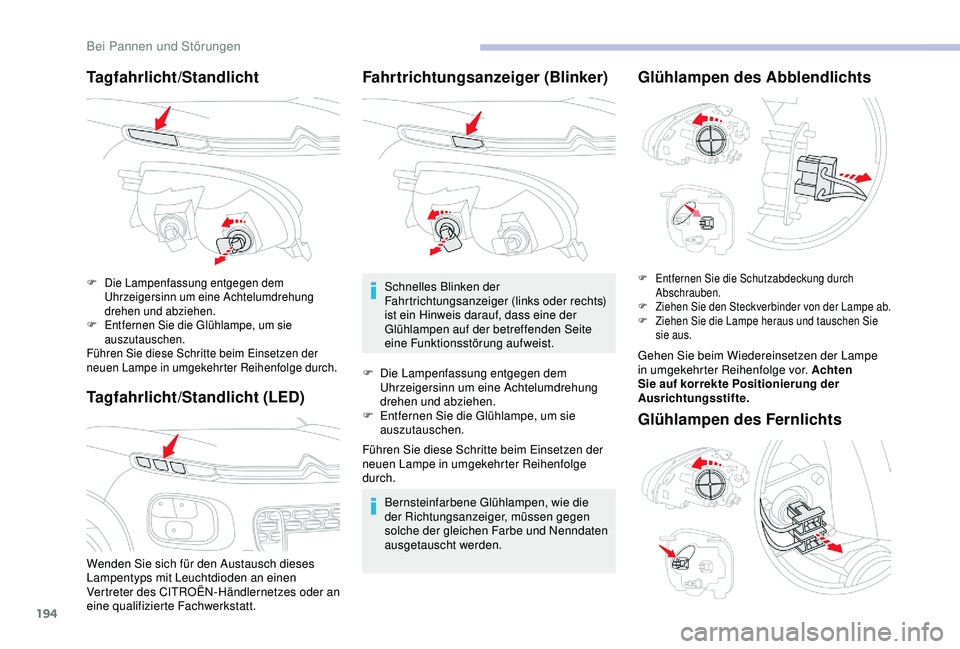 Bei Pannen und Störungen

Tagfahrlicht/Standlicht

F Die Lampenfassung entgegen dem Uhrzeigersinn um eine Achtelumdrehung drehen und abziehen.
F Entfernen Sie die Glühlampe, um sie auszutauschen.
Führen Sie diese Schritte beim Einsetzen der neuen Lampe in umgekehrter Reihenfolge durch.

Tagfahrlicht/Standlicht (LED)

Wenden Sie sich für den Austausch dieses Lampentyps mit Leuchtdioden an einen Vertreter des CITROËN-Händlernetzes oder an eine qualifizierte Fachwerkstatt.

Fahrtrichtungsanzeiger (Blinker)

Schnelles Blinken der Fahrtrichtungsanzeiger (links oder rechts) ist ein Hinweis darauf, dass eine der Glühlampen auf der betreffenden Seite eine Funktionsstörung aufweist.

F Die Lampenfassung entgegen dem Uhrzeigersinn um eine Achtelumdrehung drehen und abziehen.
F Entfernen Sie die Glühlampe, um sie auszutauschen.

Führen Sie diese Schritte beim Einsetzen der neuen Lampe in umgekehrter Reihenfolge durch.

Bernsteinfarbene Glühlampen, wie die der Richtungsanzeiger, müssen gegen solche der gleichen Farbe und Nenndaten ausgetauscht werden.

Glühlampen des Abblendlichts

F Entfernen Sie die Schutzabdeckung durch Abschrauben.
F Ziehen Sie den Steckverbinder von der Lampe ab.
F Ziehen Sie die Lampe heraus und tauschen Sie sie aus.

Gehen Sie beim Wiedereinsetzen der Lampe in umgekehrter Reihenfolge vor. Achten Sie auf korrekte Positionierung der Ausrichtungsstifte.

Glühlampen des Fernlichts

194

carmanualsonline.info