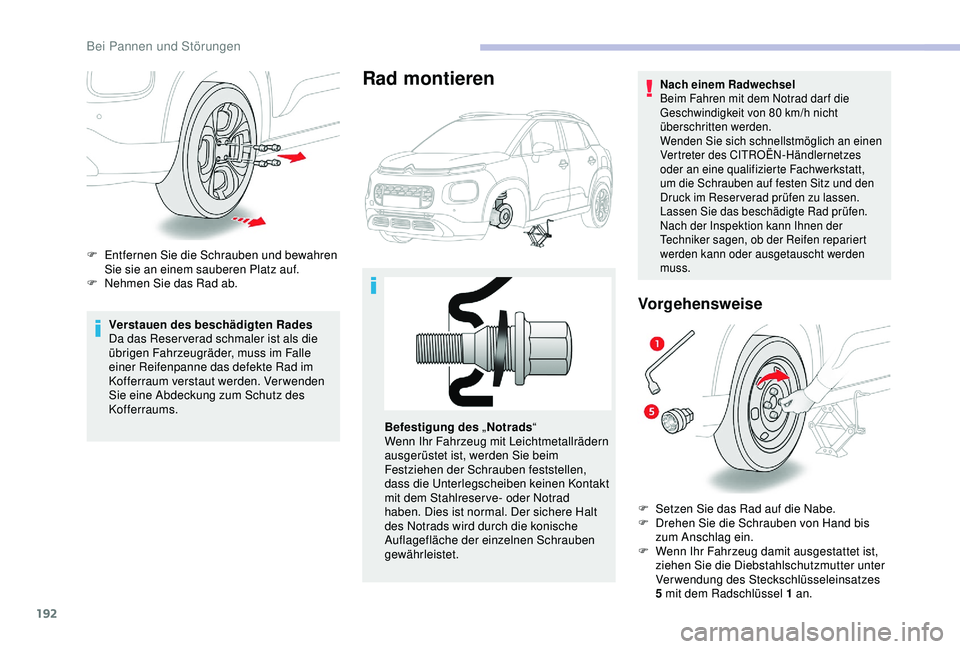 Bei Pannen und Störungen

F Entfernen Sie die Schrauben und bewahren Sie sie an einem sauberen Platz auf.
F Nehmen Sie das Rad ab.

Verstauen des beschädigten Rades
Da das Reserverad schmaler ist als die übrigen Fahrzeugräder, muss im Falle einer Reifenpanne das defekte Rad im Kofferraum verstaut werden. Verwenden Sie eine Abdeckung zum Schutz des Kofferraums.

Rad montieren

Befestigung des „Notrads“
Wenn Ihr Fahrzeug mit Leichtmetallrädern ausgerüstet ist, werden Sie beim Festziehen der Schrauben feststellen, dass die Unterlegscheiben keinen Kontakt mit dem Stahlreserve- oder Notrad haben. Dies ist normal. Der sichere Halt des Notrads wird durch die konische Auflagefläche der einzelnen Schrauben gewährleistet.

Nach einem Radwechsel
Beim Fahren mit dem Notrad darf die Geschwindigkeit von 80 km/h nicht überschritten werden.
Wenden Sie sich schnellstmöglich an einen Vertreter des CITROËN-Händlernetzes oder an eine qualifizierte Fachwerkstatt, um die Schrauben auf festen Sitz und den Druck im Reserverad prüfen zu lassen.
Lassen Sie das beschädigte Rad prüfen. Nach der Inspektion kann Ihnen der Techniker sagen, ob der Reifen repariert werden kann oder ausgetauscht werden muss.

Vorgehensweise

1
5

F Setzen Sie das Rad auf die Nabe.
F Drehen Sie die Schrauben von Hand bis zum Anschlag ein.
F Wenn Ihr Fahrzeug damit ausgestattet ist, ziehen Sie die Diebstahlschutzmutter unter Verwendung des Steckschlüsseleinsatzes 5 mit dem Radschlüssel 1 an.

192

carmanualsonline.info