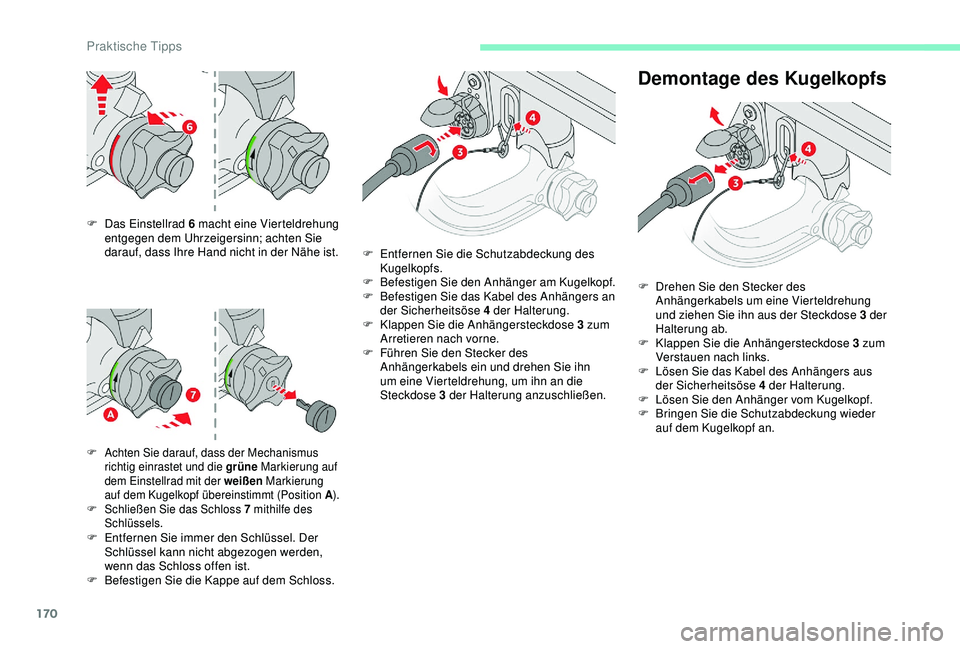 Praktische Tipps

6

F Das Einstellrad 6 macht eine Vierteldrehung entgegen dem Uhrzeigersinn; achten Sie darauf, dass Ihre Hand nicht in der Nähe ist.

7

A

F Achten Sie darauf, dass der Mechanismus richtig einrastet und die grüne Markierung auf dem Einstellrad mit der weißen Markierung auf dem Kugelkopf übereinstimmt (Position A).
F Schließen Sie das Schloss 7 mithilfe des Schlüssels.
F Entfernen Sie immer den Schlüssel. Der Schlüssel kann nicht abgezogen werden, wenn das Schloss offen ist.
F Befestigen Sie die Kappe auf dem Schloss.

4

3

F Entfernen Sie die Schutzabdeckung des Kugelkopfs.
F Befestigen Sie den Anhänger am Kugelkopf.
F Befestigen Sie das Kabel des Anhängers an der Sicherheitsöse 4 der Halterung.
F Klappen Sie die Anhängersteckdose 3 zum Arretieren nach vorne.
F Führen Sie den Stecker des Anhängerkabels ein und drehen Sie ihn um eine Vierteldrehung, um ihn an die Steckdose 3 der Halterung anzuschließen.

Demontage des Kugelkopfs

4

3

F Drehen Sie den Stecker des Anhängerkabels um eine Vierteldrehung und ziehen Sie ihn aus der Steckdose 3 der Halterung ab.
F Klappen Sie die Anhängersteckdose 3 zum Verstauen nach links.
F Lösen Sie das Kabel des Anhängers aus der Sicherheitsöse 4 der Halterung.
F Lösen Sie den Anhänger vom Kugelkopf.
F Bringen Sie die Schutzabdeckung wieder auf dem Kugelkopf an.

170

carmanualsonline.info