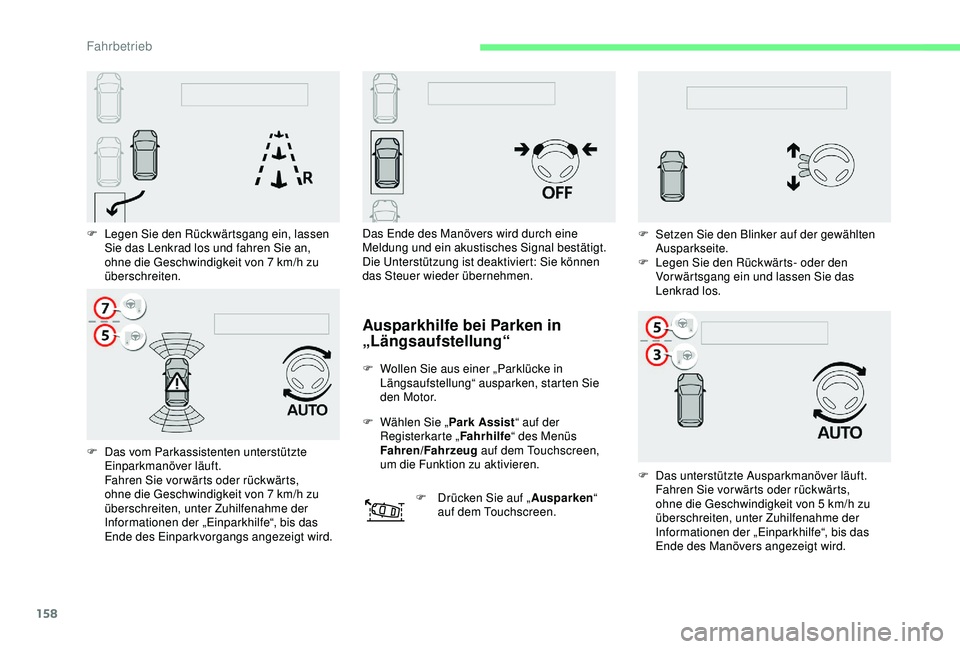 Fahrbetrieb

R

F Legen Sie den Rückwärtsgang ein, lassen Sie das Lenkrad los und fahren Sie an, ohne die Geschwindigkeit von 7 km/h zu überschreiten.

7

5

AUTO

F Das vom Parkassistenten unterstützte Einparkmanöver läuft. Fahren Sie vorwärts oder rückwärts, ohne die Geschwindigkeit von 7 km/h zu überschreiten, unter Zuhilfenahme der Informationen der „Einparkhilfe“, bis das Ende des Einparkvorgangs angezeigt wird.

OFF

Das Ende des Manövers wird durch eine Meldung und ein akustisches Signal bestätigt. Die Unterstützung ist deaktiviert: Sie können das Steuer wieder übernehmen.

Ausparkhilfe bei Parken in „Längsaufstellung“

F Wollen Sie aus einer „Parklücke in Längsaufstellung“ ausparken, starten Sie den Motor.

F Wählen Sie „Park Assist“ auf der Registerkarte „Fahrhilfe“ des Menüs Fahren/Fahrzeug auf dem Touchscreen, um die Funktion zu aktivieren.

F Drücken Sie auf „Ausparken“ auf dem Touchscreen.

F Setzen Sie den Blinker auf der gewählten Ausparkseite.
F Legen Sie den Rückwärts- oder den Vorwärtsgang ein und lassen Sie das Lenkrad los.

5

3

AUTO

F Das unterstützte Ausparkmanöver läuft. Fahren Sie vorwärts oder rückwärts, ohne die Geschwindigkeit von 5 km/h zu überschreiten, unter Zuhilfenahme der Informationen der „Einparkhilfe“, bis das Ende des Manövers angezeigt wird.

158

carmanualsonline.info