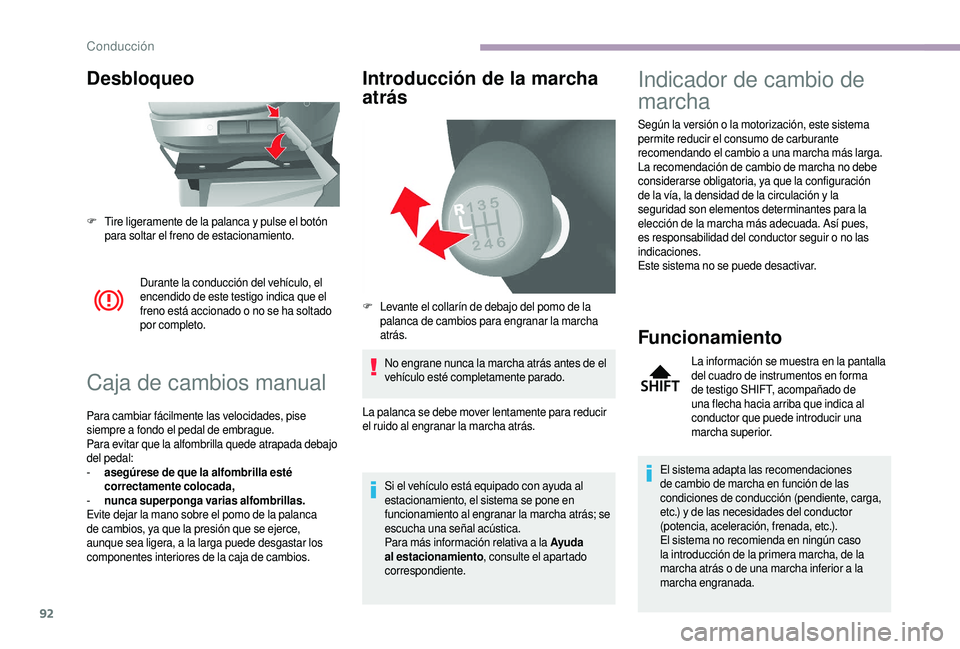 Conducción

Desbloqueo

F Tire ligeramente de la palanca y pulse el botón para soltar el freno de estacionamiento.

Durante la conducción del vehículo, el encendido de este testigo indica que el freno está accionado o no se ha soltado por completo.

Caja de cambios manual

Para cambiar fácilmente las velocidades, pise siempre a fondo el pedal de embrague.
Para evitar que la alfombrilla quede atrapada debajo del pedal:
- asegúrese de que la alfombrilla esté correctamente colocada,
- nunca superponga varias alfombrillas.
Evite dejar la mano sobre el pomo de la palanca de cambios, ya que la presión que se ejerce, aunque sea ligera, a la larga puede desgastar los componentes interiores de la caja de cambios.

Introducción de la marcha atrás

R 1 3 5
2 4 6

F Levante el collarín de debajo del pomo de la palanca de cambios para engranar la marcha atrás.

No engrane nunca la marcha atrás antes de el vehículo esté completamente parado.

La palanca se debe mover lentamente para reducir el ruido al engranar la marcha atrás.

Si el vehículo está equipado con ayuda al estacionamiento, el sistema se pone en funcionamiento al engranar la marcha atrás; se escucha una señal acústica.
Para más información relativa a la Ayuda al estacionamiento, consulte el apartado correspondiente.

Indicador de cambio de marcha

Según la versión o la motorización, este sistema permite reducir el consumo de carburante recomendando el cambio a una marcha más larga.
La recomendación de cambio de marcha no debe considerarse obligatoria, ya que la configuración de la vía, la densidad de la circulación y la seguridad son elementos determinantes para la elección de la marcha más adecuada. Así pues, es responsabilidad del conductor seguir o no las indicaciones.
Este sistema no se puede desactivar.

Funcionamiento

SHIFT

La información se muestra en la pantalla del cuadro de instrumentos en forma de testigo SHIFT, acompañado de una flecha hacia arriba que indica al conductor que puede introducir una marcha superior.

El sistema adapta las recomendaciones de cambio de marcha en función de las condiciones de conducción (pendiente, carga, etc.) y de las necesidades del conductor (potencia, aceleración, frenada, etc.).
El sistema no recomienda en ningún caso la introducción de la primera marcha, de la marcha atrás o de una marcha inferior a la marcha engranada.

92

carmanualsonline.info