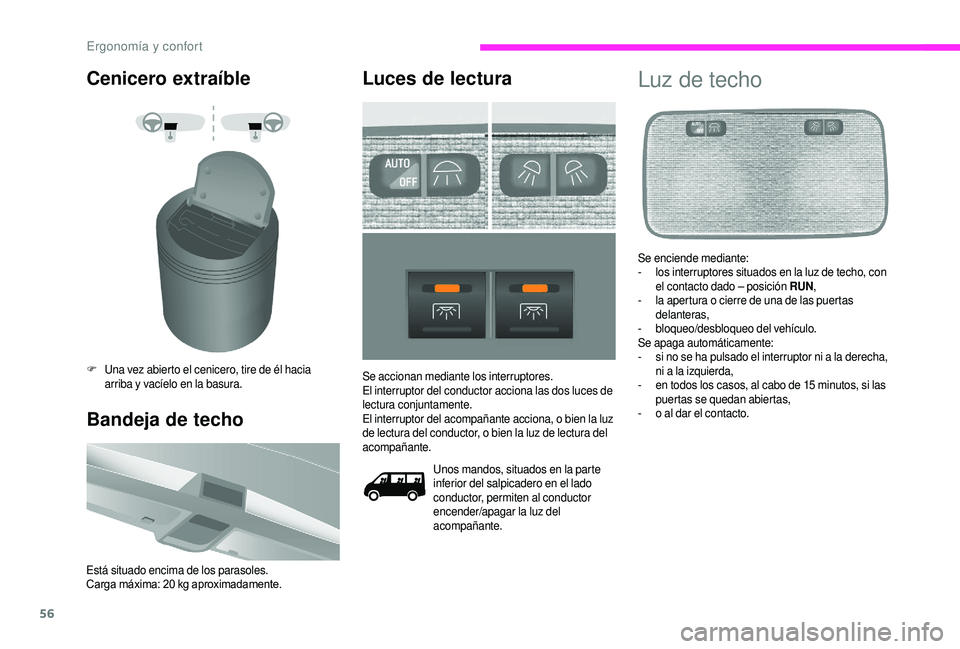 Ergonomía y confort

Cenicero extraíble

F Una vez abierto el cenicero, tire de él hacia arriba y vacíelo en la basura.

Bandeja de techo

Está situado encima de los parasoles.
Carga máxima: 20 kg aproximadamente.

Luces de lectura

AUTO
OFF

Se accionan mediante los interruptores.
El interruptor del conductor acciona las dos luces de lectura conjuntamente.
El interruptor del acompañante acciona, o bien la luz de lectura del conductor, o bien la luz de lectura del acompañante.

Unos mandos, situados en la parte inferior del salpicadero en el lado conductor, permiten al conductor encender/apagar la luz del acompañante.

Luz de techo

Se enciende mediante:
- los interruptores situados en la luz de techo, con el contacto dado – posición RUN,
- la apertura o cierre de una de las puertas delanteras,
- bloqueo/desbloqueo del vehículo.
Se apaga automáticamente:
- si no se ha pulsado el interruptor ni a la derecha, ni a la izquierda,
- en todos los casos, al cabo de 15 minutos, si las puertas se quedan abiertas,
- o al dar el contacto.

56

carmanualsonline.info