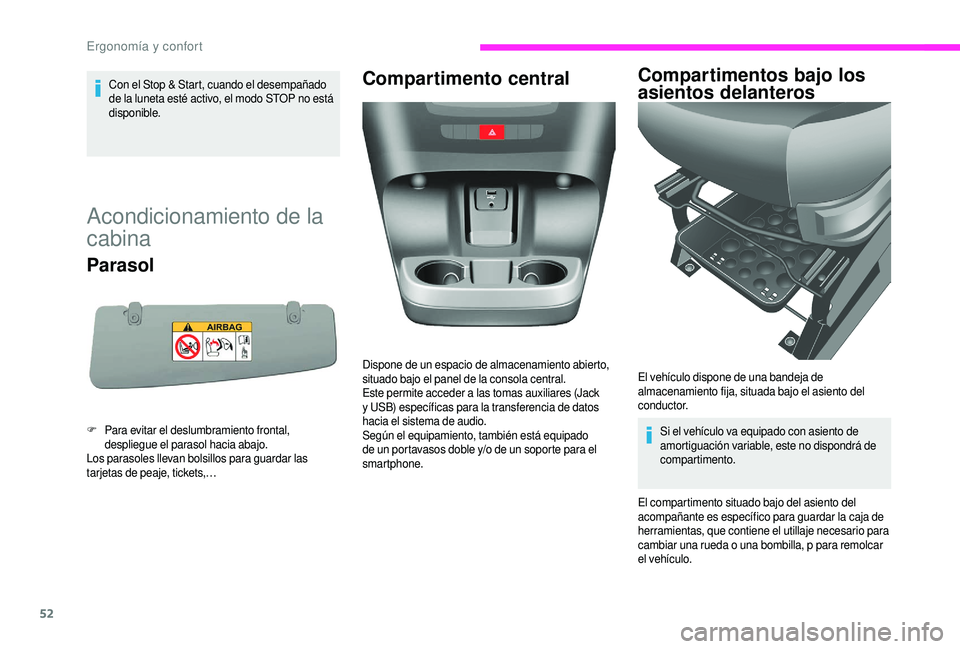 Ergonomía y confort

Con el Stop & Start, cuando el desempañado de la luneta esté activo, el modo STOP no está disponible.

Acondicionamiento de la cabina

Parasol

AIRBAG

F Para evitar el deslumbramiento frontal, despliegue el parasol hacia abajo.
Los parasoles llevan bolsillos para guardar las tarjetas de peaje, tickets,…

Compartimento central

Dispone de un espacio de almacenamiento abierto, situado bajo el panel de la consola central.
Este permite acceder a las tomas auxiliares (Jack y USB) específicas para la transferencia de datos hacia el sistema de audio.
Según el equipamiento, también está equipado de un portavasos doble y/o de un soporte para el smartphone.

Compartimentos bajo los asientos delanteros

El vehículo dispone de una bandeja de almacenamiento fija, situada bajo el asiento del conductor.

Si el vehículo va equipado con asiento de amortiguación variable, este no dispondrá de compartimento.

El compartimento situado bajo del asiento del acompañante es específico para guardar la caja de herramientas, que contiene el utillaje necesario para cambiar una rueda o una bombilla, p para remolcar el vehículo.

52

carmanualsonline.info