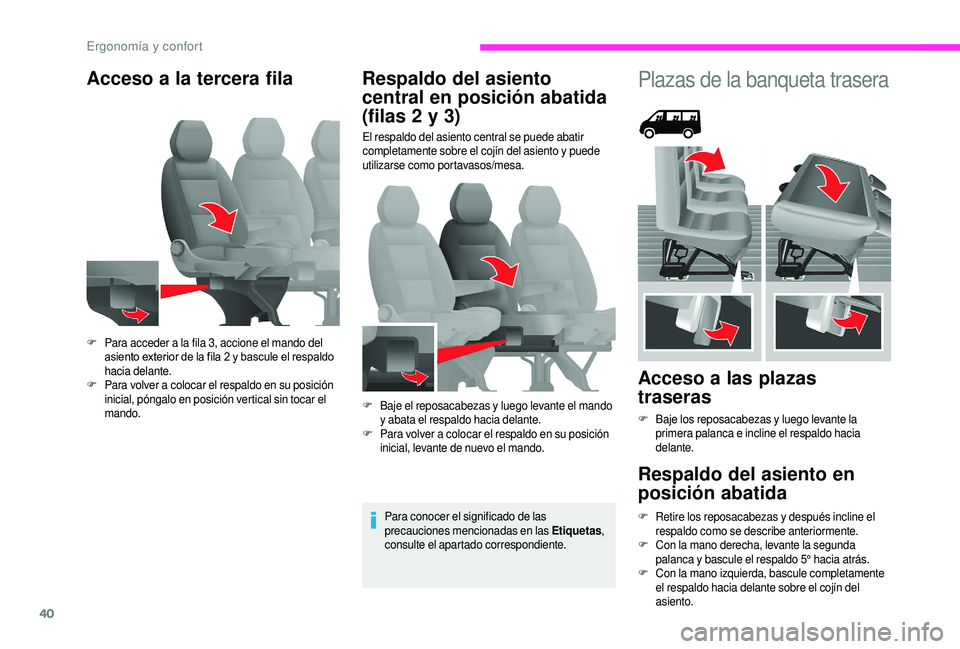 Ergonomía y confort

Acceso a la tercera fila

F Para acceder a la fila 3, accione el mando del asiento exterior de la fila 2 y bascule el respaldo hacia delante.
F Para volver a colocar el respaldo en su posición inicial, póngalo en posición vertical sin tocar el mando.

Respaldo del asiento central en posición abatida (filas 2 y 3)

El respaldo del asiento central se puede abatir completamente sobre el cojín del asiento y puede utilizarse como portavasos/mesa.

F Baje el reposacabezas y luego levante el mando y abata el respaldo hacia delante.
F Para volver a colocar el respaldo en su posición inicial, levante de nuevo el mando.

Para conocer el significado de las precauciones mencionadas en las Etiquetas, consulte el apartado correspondiente.

Plazas de la banqueta trasera

Acceso a las plazas traseras

F Baje los reposacabezas y luego levante la primera palanca e incline el respaldo hacia delante.

Respaldo del asiento en posición abatida

F Retire los reposacabezas y después incline el respaldo como se describe anteriormente.
F Con la mano derecha, levante la segunda palanca y bascule el respaldo 5° hacia atrás.
F Con la mano izquierda, bascule completamente el respaldo hacia delante sobre el cojín del asiento.

40

carmanualsonline.info