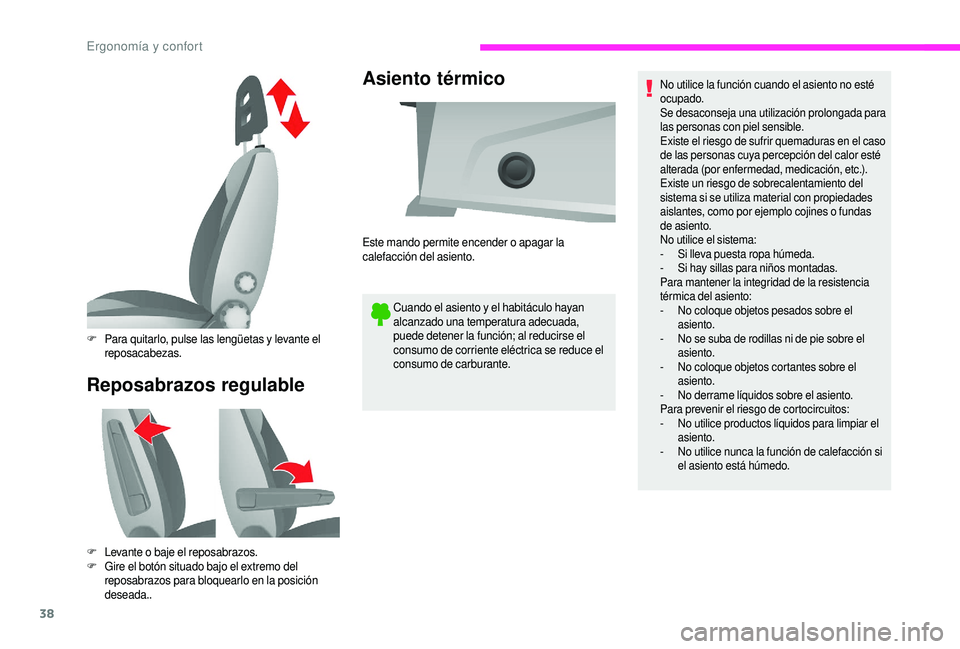 Ergonomía y confort

F Para quitarlo, pulse las lengüetas y levante el reposacabezas.

Reposabrazos regulable

F Levante o baje el reposabrazos.
F Gire el botón situado bajo el extremo del reposabrazos para bloquearlo en la posición deseada..

Asiento térmico

Este mando permite encender o apagar la calefacción del asiento.

Cuando el asiento y el habitáculo hayan alcanzado una temperatura adecuada, puede detener la función; al reducirse el consumo de corriente eléctrica se reduce el consumo de carburante.

No utilice la función cuando el asiento no esté ocupado.
Se desaconseja una utilización prolongada para las personas con piel sensible.
Existe el riesgo de sufrir quemaduras en el caso de las personas cuya percepción del calor esté alterada (por enfermedad, medicación, etc.).
Existe un riesgo de sobrecalentamiento del sistema si se utiliza material con propiedades aislantes, como por ejemplo cojines o fundas de asiento.
No utilice el sistema:
- Si lleva puesta ropa húmeda.
- Si hay sillas para niños montadas.
Para mantener la integridad de la resistencia térmica del asiento:
- No coloque objetos pesados sobre el asiento.
- No se suba de rodillas ni de pie sobre el asiento.
- No coloque objetos cortantes sobre el asiento.
- No derrame líquidos sobre el asiento.
Para prevenir el riesgo de cortocircuitos:
- No utilice productos líquidos para limpiar el asiento.
- No utilice nunca la función de calefacción si el asiento está húmedo.

38

carmanualsonline.info