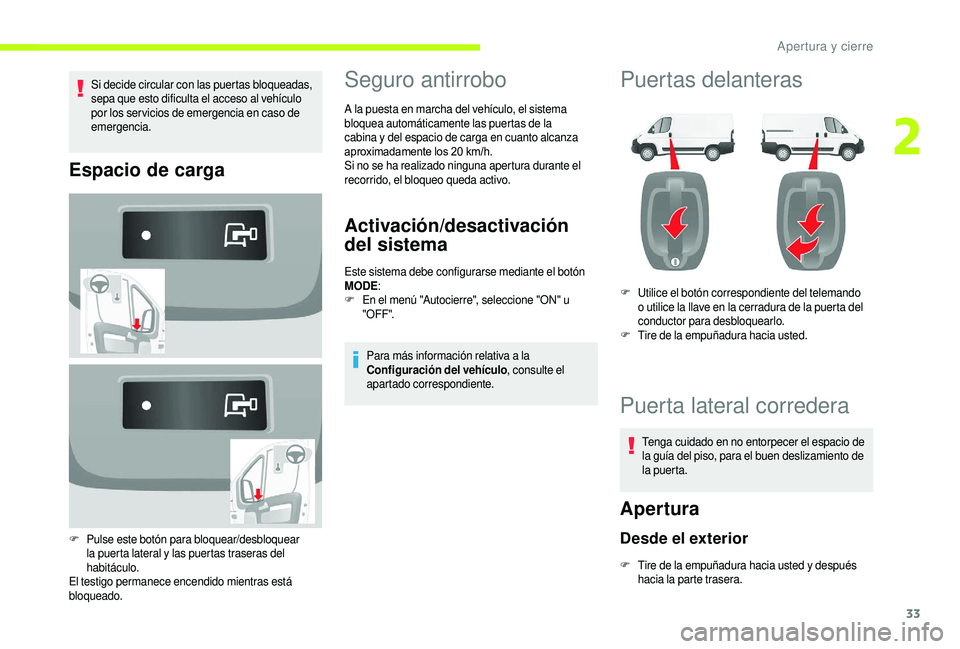 Apertura y cierre

2

Si decide circular con las puertas bloqueadas, sepa que esto dificulta el acceso al vehículo por los servicios de emergencia en caso de emergencia.

Espacio de carga

F Pulse este botón para bloquear/desbloquear la puerta lateral y las puertas traseras del habitáculo.
El testigo permanece encendido mientras está bloqueado.

Seguro antirrobo

A la puesta en marcha del vehículo, el sistema bloquea automáticamente las puertas de la cabina y del espacio de carga en cuanto alcanza aproximadamente los 20 km/h.
Si no se ha realizado ninguna apertura durante el recorrido, el bloqueo queda activo.

Activación/desactivación del sistema

Este sistema debe configurarse mediante el botón MODE:
F En el menú "Autocierre", seleccione "ON" u "OFF".

Para más información relativa a la Configuración del vehículo, consulte el apartado correspondiente.

Puertas delanteras

F Utilice el botón correspondiente del telemando o utilice la llave en la cerradura de la puerta del conductor para desbloquearlo.
F Tire de la empuñadura hacia usted.

Puerta lateral corredera

Tenga cuidado en no entorpecer el espacio de la guía del piso, para el buen deslizamiento de la puerta.

Apertura

Desde el exterior

F Tire de la empuñadura hacia usted y después hacia la parte trasera.

33

carmanualsonline.info