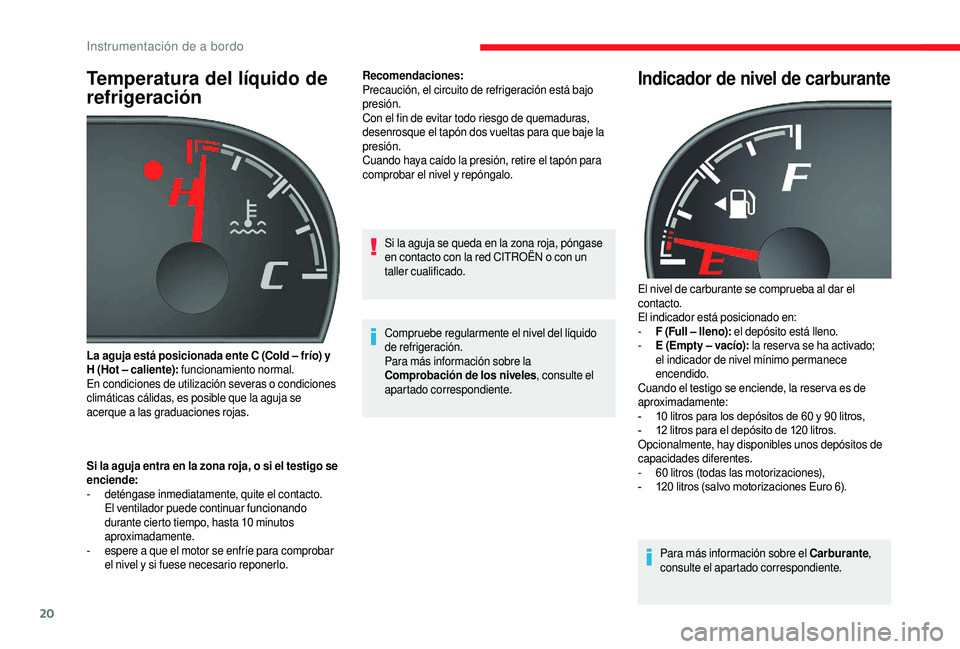 Instrumentación de a bordo

Temperatura del líquido de refrigeración

H

C

La aguja está posicionada ente C (Cold – frío) y H (Hot – caliente): funcionamiento normal.
En condiciones de utilización severas o condiciones climáticas cálidas, es posible que la aguja se acerque a las graduaciones rojas.

Si la aguja entra en la zona roja, o si el testigo se enciende:
- deténgase inmediatamente, quite el contacto. El ventilador puede continuar funcionando durante cierto tiempo, hasta 10 minutos aproximadamente.
- espere a que el motor se enfríe para comprobar el nivel y si fuese necesario reponerlo.

Recomendaciones:
Precaución, el circuito de refrigeración está bajo presión.
Con el fin de evitar todo riesgo de quemaduras, desenrosque el tapón dos vueltas para que baje la presión.
Cuando haya caído la presión, retire el tapón para comprobar el nivel y repóngalo.

Si la aguja se queda en la zona roja, póngase en contacto con la red CITROËN o con un taller cualificado.

Compruebe regularmente el nivel del líquido de refrigeración.
Para más información sobre la Comprobación de los niveles, consulte el apartado correspondiente.

Indicador de nivel de carburante

F

E

El nivel de carburante se comprueba al dar el contacto.
El indicador está posicionado en:
- F (Full – lleno): el depósito está lleno.
- E (Empty – vacío): la reserva se ha activado; el indicador de nivel mínimo permanece encendido.
Cuando el testigo se enciende, la reserva es de aproximadamente:
- 10 litros para los depósitos de 60 y 90 litros,
- 12 litros para el depósito de 120 litros.
Opcionalmente, hay disponibles unos depósitos de capacidades diferentes.
- 60 litros (todas las motorizaciones),
- 120 litros (salvo motorizaciones Euro 6).

Para más información sobre el Carburante, consulte el apartado correspondiente.

20

carmanualsonline.info