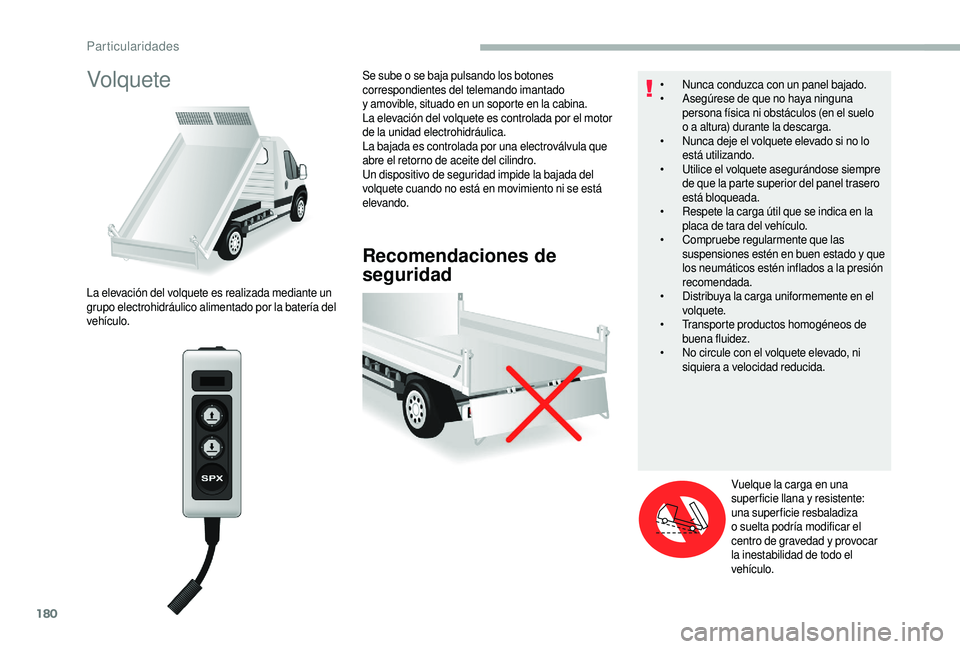 Particularidades

Volquete

La elevación del volquete es realizada mediante un grupo electrohidráulico alimentado por la batería del vehículo.

SPX

Se sube o se baja pulsando los botones correspondientes del telemando imantado y amovible, situado en un soporte en la cabina.
La elevación del volquete es controlada por el motor de la unidad electrohidráulica.
La bajada es controlada por una electroválvula que abre el retorno de aceite del cilindro.
Un dispositivo de seguridad impide la bajada del volquete cuando no está en movimiento ni se está elevando.

Recomendaciones de seguridad

• Nunca conduzca con un panel bajado.
• Asegúrese de que no haya ninguna persona física ni obstáculos (en el suelo o a altura) durante la descarga.
• Nunca deje el volquete elevado si no lo está utilizando.
• Utilice el volquete asegurándose siempre de que la parte superior del panel trasero está bloqueada.
• Respete la carga útil que se indica en la placa de tara del vehículo.
• Compruebe regularmente que las suspensiones estén en buen estado y que los neumáticos estén inflados a la presión recomendada.
• Distribuya la carga uniformemente en el volquete.
• Transporte productos homogéneos de buena fluidez.
• No circule con el volquete elevado, ni siquiera a velocidad reducida.

Vuelque la carga en una superficie llana y resistente: una superficie resbaladiza o suelta podría modificar el centro de gravedad y provocar la inestabilidad de todo el vehículo.

180

carmanualsonline.info