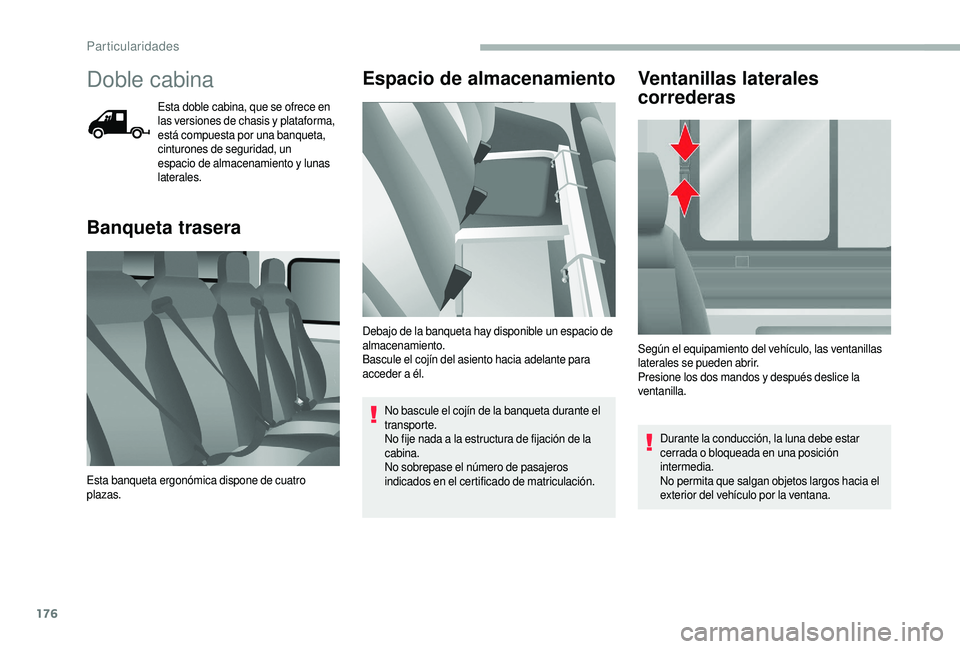 Particularidades

Doble cabina

Esta doble cabina, que se ofrece en las versiones de chasis y plataforma, está compuesta por una banqueta, cinturones de seguridad, un espacio de almacenamiento y lunas laterales.

Banqueta trasera

Esta banqueta ergonómica dispone de cuatro plazas.

Espacio de almacenamiento

Debajo de la banqueta hay disponible un espacio de almacenamiento.
Bascule el cojín del asiento hacia adelante para acceder a él.

No bascule el cojín de la banqueta durante el transporte.
No fije nada a la estructura de fijación de la cabina.
No sobrepase el número de pasajeros indicados en el certificado de matriculación.

Ventanillas laterales correderas

Según el equipamiento del vehículo, las ventanillas laterales se pueden abrir.
Presione los dos mandos y después deslice la ventanilla.

Durante la conducción, la luna debe estar cerrada o bloqueada en una posición intermedia.
No permita que salgan objetos largos hacia el exterior del vehículo por la ventana.

176

carmanualsonline.info