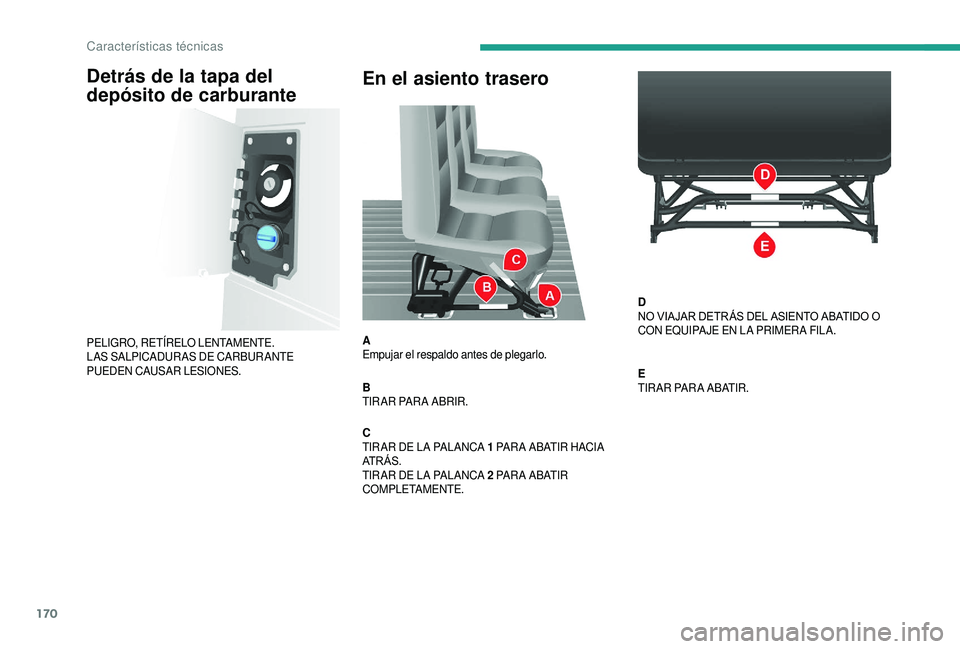 Características técnicas

Detrás de la tapa del depósito de carburante

PELIGRO, RETÍRELO LENTAMENTE.
LAS SALPICADURAS DE CARBURANTE PUEDEN CAUSAR LESIONES.

En el asiento trasero

C

B

A

A
Empujar el respaldo antes de plegarlo.

B
TIRAR PARA ABRIR.

C
TIRAR DE LA PALANCA 1 PARA ABATIR HACIA ATRÁS.
TIRAR DE LA PALANCA 2 PARA ABATIR COMPLETAMENTE.

D

E

D
NO VIAJAR DETRÁS DEL ASIENTO ABATIDO O CON EQUIPAJE EN LA PRIMERA FILA.

E
TIRAR PARA ABATIR.

170

carmanualsonline.info