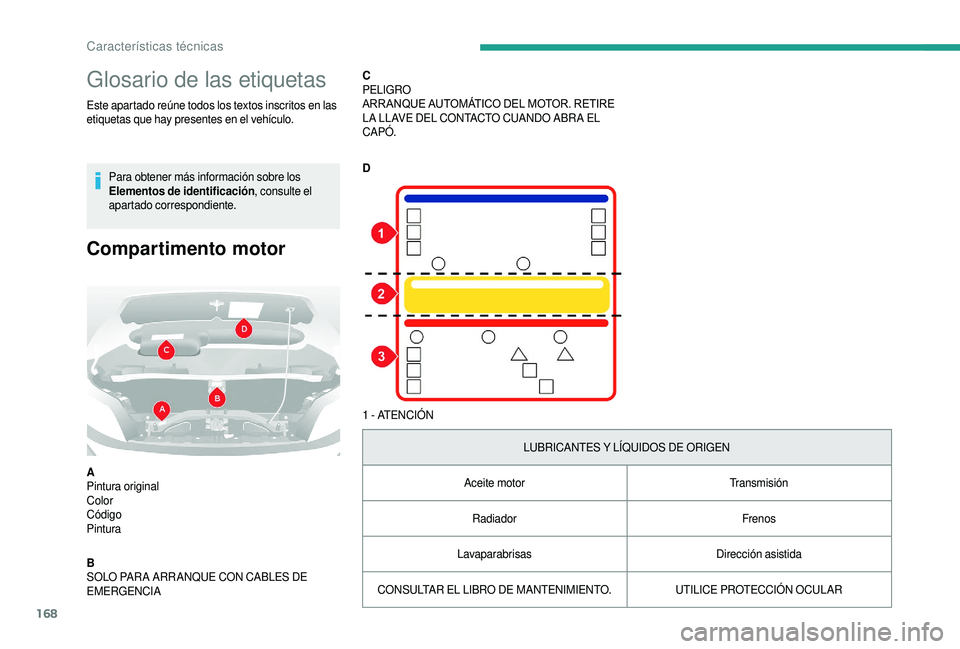 Características técnicas

Glosario de las etiquetas

Este apartado reúne todos los textos inscritos en las etiquetas que hay presentes en el vehículo.

Para obtener más información sobre los **Elementos de identificación**, consulte el apartado correspondiente.

Compartimento motor

D
C
B
A

A
Pintura original
Color
Código
Pintura

B
SOLO PARA ARRANQUE CON CABLES DE EMERGENCIA

C
PELIGRO
ARRANQUE AUTOMÁTICO DEL MOTOR. RETIRE LA LLAVE DEL CONTACTO CUANDO ABRA EL CAPÓ.

D

1
2
3

1 - ATENCIÓN

| LUBRICANTES Y LÍQUIDOS DE ORIGEN | |
|---|---|
| Aceite motor | Transmisión |
| Radiador | Frenos |
| Lavaparabrisas | Dirección asistida |
| CONSULTAR EL LIBRO DE MANTENIMIENTO. | UTILICE PROTECCIÓN OCULAR |

168

carmanualsonline.info