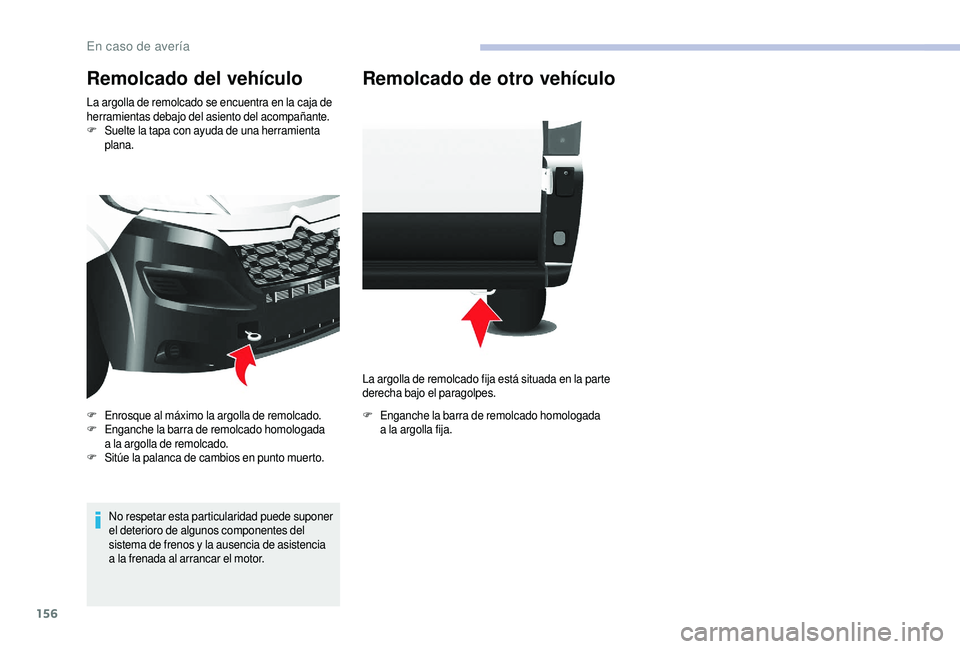 En caso de avería

Remolcado del vehículo

La argolla de remolcado se encuentra en la caja de herramientas debajo del asiento del acompañante.
F Suelte la tapa con ayuda de una herramienta plana.

F Enrosque al máximo la argolla de remolcado.
F Enganche la barra de remolcado homologada a la argolla de remolcado.
F Sitúe la palanca de cambios en punto muerto.

No respetar esta particularidad puede suponer el deterioro de algunos componentes del sistema de frenos y la ausencia de asistencia a la frenada al arrancar el motor.

Remolcado de otro vehículo

La argolla de remolcado fija está situada en la parte derecha bajo el paragolpes.

F Enganche la barra de remolcado homologada a la argolla fija.

156

carmanualsonline.info