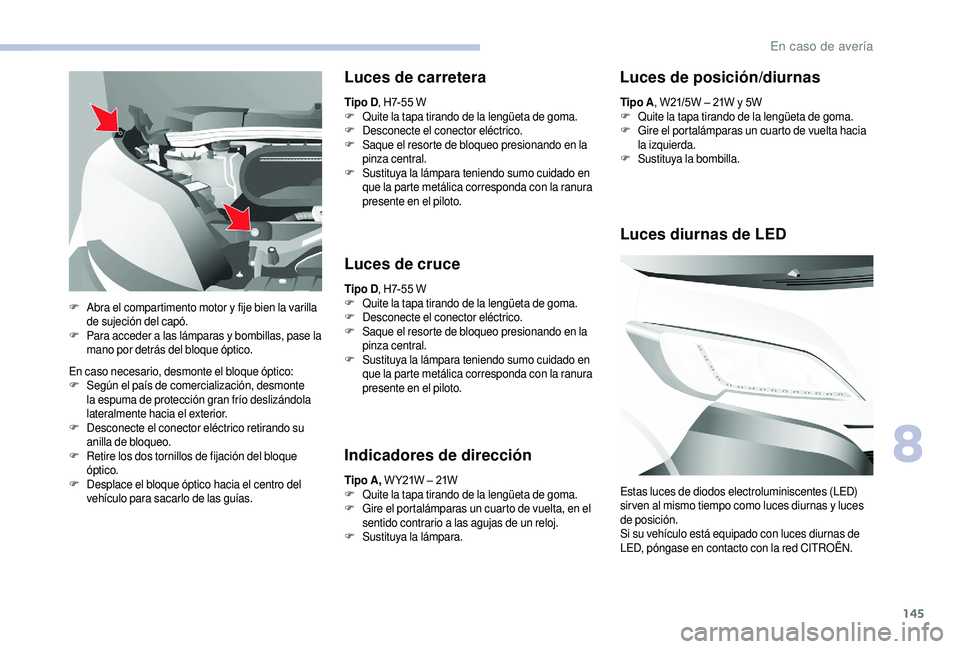 En caso de avería

F Abra el compartimento motor y fije bien la varilla de sujeción del capó.
F Para acceder a las lámparas y bombillas, pase la mano por detrás del bloque óptico.

En caso necesario, desmonte el bloque óptico:
F Según el país de comercialización, desmonte la espuma de protección gran frío deslizándola lateralmente hacia el exterior.
F Desconecte el conector eléctrico retirando su anilla de bloqueo.
F Retire los dos tornillos de fijación del bloque óptico.
F Desplace el bloque óptico hacia el centro del vehículo para sacarlo de las guías.

Luces de carretera

Tipo D, H7-55 W
F Quite la tapa tirando de la lengüeta de goma.
F Desconecte el conector eléctrico.
F Saque el resorte de bloqueo presionando en la pinza central.
F Sustituya la lámpara teniendo sumo cuidado en que la parte metálica corresponda con la ranura presente en el piloto.

Luces de cruce

Tipo D, H7-55 W
F Quite la tapa tirando de la lengüeta de goma.
F Desconecte el conector eléctrico.
F Saque el resorte de bloqueo presionando en la pinza central.
F Sustituya la lámpara teniendo sumo cuidado en que la parte metálica corresponda con la ranura presente en el piloto.

Indicadores de dirección

Tipo A, WY21W – 21W
F Quite la tapa tirando de la lengüeta de goma.
F Gire el portalámparas un cuarto de vuelta, en el sentido contrario a las agujas de un reloj.
F Sustituya la lámpara.

Luces de posición/diurnas

Tipo A, W21/5W – 21W y 5W
F Quite la tapa tirando de la lengüeta de goma.
F Gire el portalámparas un cuarto de vuelta hacia la izquierda.
F Sustituya la bombilla.

Luces diurnas de LED

Estas luces de diodos electroluminiscentes (LED) sirven al mismo tiempo como luces diurnas y luces de posición.
Si su vehículo está equipado con luces diurnas de LED, póngase en contacto con la red CITROËN.

8

145

carmanualsonline.info