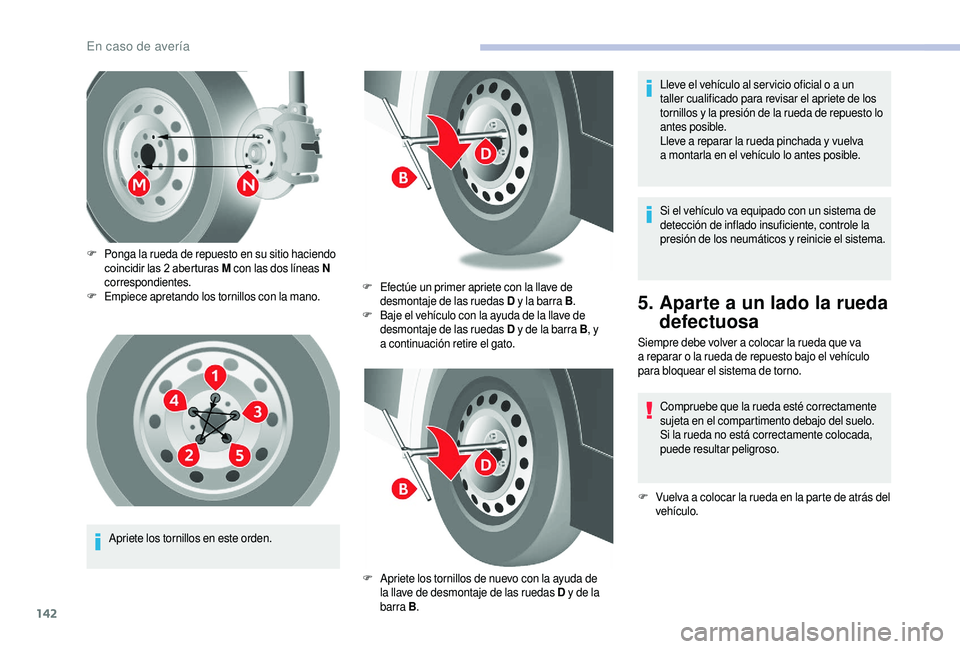 En caso de avería

M N

F Ponga la rueda de repuesto en su sitio haciendo coincidir las 2 aberturas M con las dos líneas N correspondientes.
F Empiece apretando los tornillos con la mano.

1 4 3 2 5

Apriete los tornillos en este orden.

D B

F Efectúe un primer apriete con la llave de desmontaje de las ruedas D y la barra B.
F Baje el vehículo con la ayuda de la llave de desmontaje de las ruedas D y de la barra B, y a continuación retire el gato.

D B

F Apriete los tornillos de nuevo con la ayuda de la llave de desmontaje de las ruedas D y de la barra B.

Lleve el vehículo al servicio oficial o a un taller cualificado para revisar el apriete de los tornillos y la presión de la rueda de repuesto lo antes posible.
Lleve a reparar la rueda pinchada y vuelva a montarla en el vehículo lo antes posible.

Si el vehículo va equipado con un sistema de detección de inflado insuficiente, controle la presión de los neumáticos y reinicie el sistema.

5. Aparte a un lado la rueda defectuosa

Siempre debe volver a colocar la rueda que va a reparar o la rueda de repuesto bajo el vehículo para bloquear el sistema de torno.

Compruebe que la rueda esté correctamente sujeta en el compartimento debajo del suelo. Si la rueda no está correctamente colocada, puede resultar peligroso.

F Vuelva a colocar la rueda en la parte de atrás del vehículo.

142

carmanualsonline.info