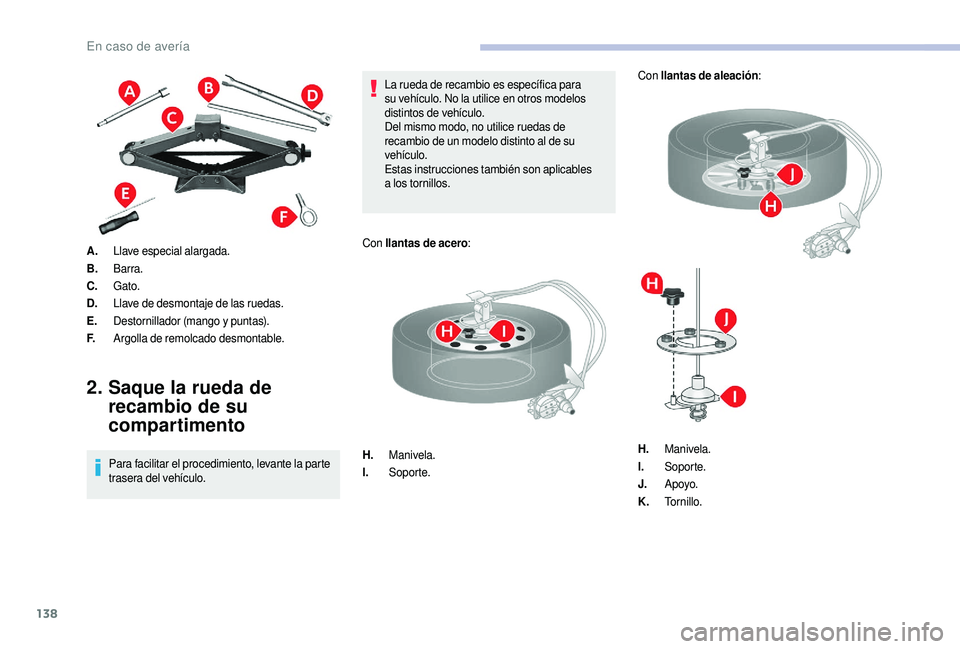 En caso de avería

A
B
C
D
E
F

A. Llave especial alargada.
B. Barra.
C. Gato.
D. Llave de desmontaje de las ruedas.
E. Destornillador (mango y puntas).
F. Argolla de remolcado desmontable.

2. Saque la rueda de recambio de su compartimento

Para facilitar el procedimiento, levante la parte trasera del vehículo.

La rueda de recambio es específica para su vehículo. No la utilice en otros modelos distintos de vehículo.
Del mismo modo, no utilice ruedas de recambio de un modelo distinto al de su vehículo.
Estas instrucciones también son aplicables a los tornillos.

Con llantas de acero:

H
I

H. Manivela.
I. Soporte.

Con llantas de aleación:

J
H

H
J
I

H. Manivela.
I. Soporte.
J. Apoyo.
K. Tornillo.

138

carmanualsonline.info