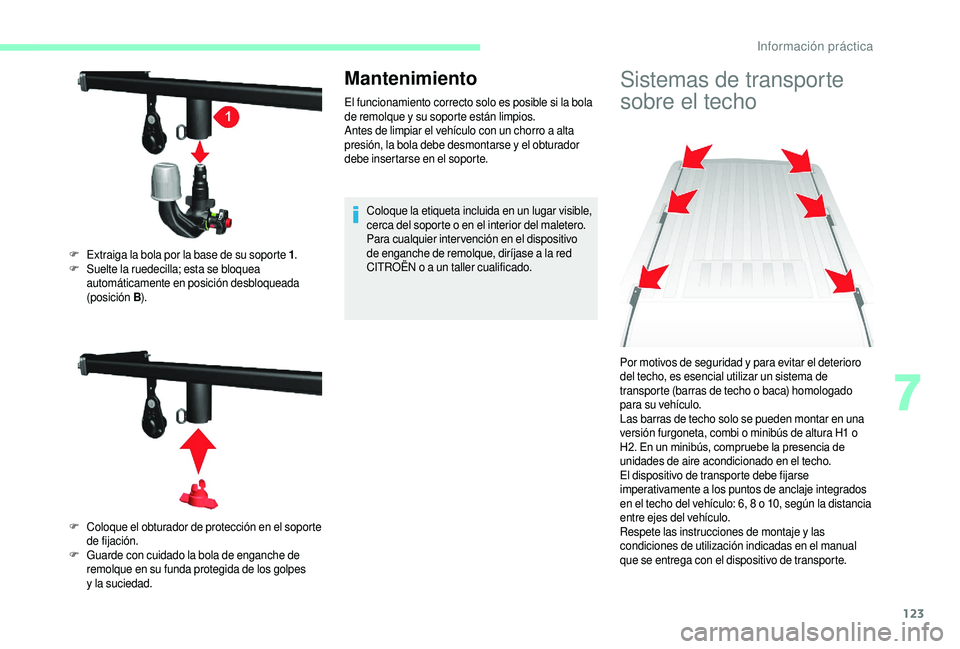 Información práctica

1

F Extraiga la bola por la base de su soporte 1.
F Suelte la ruedecilla; esta se bloquea automáticamente en posición desbloqueada (posición B).

F Coloque el obturador de protección en el soporte de fijación.
F Guarde con cuidado la bola de enganche de remolque en su funda protegida de los golpes y la suciedad.

Mantenimiento

El funcionamiento correcto solo es posible si la bola de remolque y su soporte están limpios.
Antes de limpiar el vehículo con un chorro a alta presión, la bola debe desmontarse y el obturador debe insertarse en el soporte.

Coloque la etiqueta incluida en un lugar visible, cerca del soporte o en el interior del maletero.
Para cualquier intervención en el dispositivo de enganche de remolque, diríjase a la red CITROËN o a un taller cualificado.

Sistemas de transporte sobre el techo

Por motivos de seguridad y para evitar el deterioro del techo, es esencial utilizar un sistema de transporte (barras de techo o baca) homologado para su vehículo.
Las barras de techo solo se pueden montar en una versión furgoneta, combi o minibús de altura H1 o H2. En un minibús, compruebe la presencia de unidades de aire acondicionado en el techo.
El dispositivo de transporte debe fijarse imperativamente a los puntos de anclaje integrados en el techo del vehículo: 6, 8 o 10, según la distancia entre ejes del vehículo.
Respete las instrucciones de montaje y las condiciones de utilización indicadas en el manual que se entrega con el dispositivo de transporte.

7

123

carmanualsonline.info