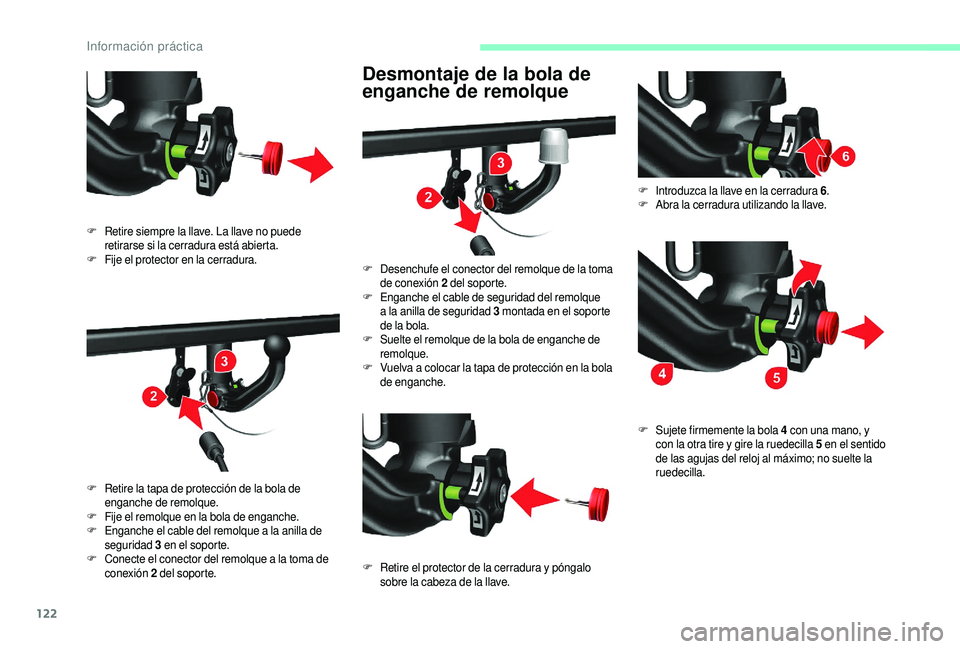 Información práctica

F Retire siempre la llave. La llave no puede retirarse si la cerradura está abierta.
F Fije el protector en la cerradura.

3
2

F Retire la tapa de protección de la bola de enganche de remolque.
F Fije el remolque en la bola de enganche.
F Enganche el cable del remolque a la anilla de seguridad 3 en el soporte.
F Conecte el conector del remolque a la toma de conexión 2 del soporte.

Desmontaje de la bola de enganche de remolque

3
2

F Desenchufe el conector del remolque de la toma de conexión 2 del soporte.
F Enganche el cable de seguridad del remolque a la anilla de seguridad 3 montada en el soporte de la bola.
F Suelte el remolque de la bola de enganche de remolque.
F Vuelva a colocar la tapa de protección en la bola de enganche.

F Retire el protector de la cerradura y póngalo sobre la cabeza de la llave.

6

F Introduzca la llave en la cerradura 6.
F Abra la cerradura utilizando la llave.

4
5

F Sujete firmemente la bola 4 con una mano, y con la otra tire y gire la ruedecilla 5 en el sentido de las agujas del reloj al máximo; no suelte la ruedecilla.

122

carmanualsonline.info