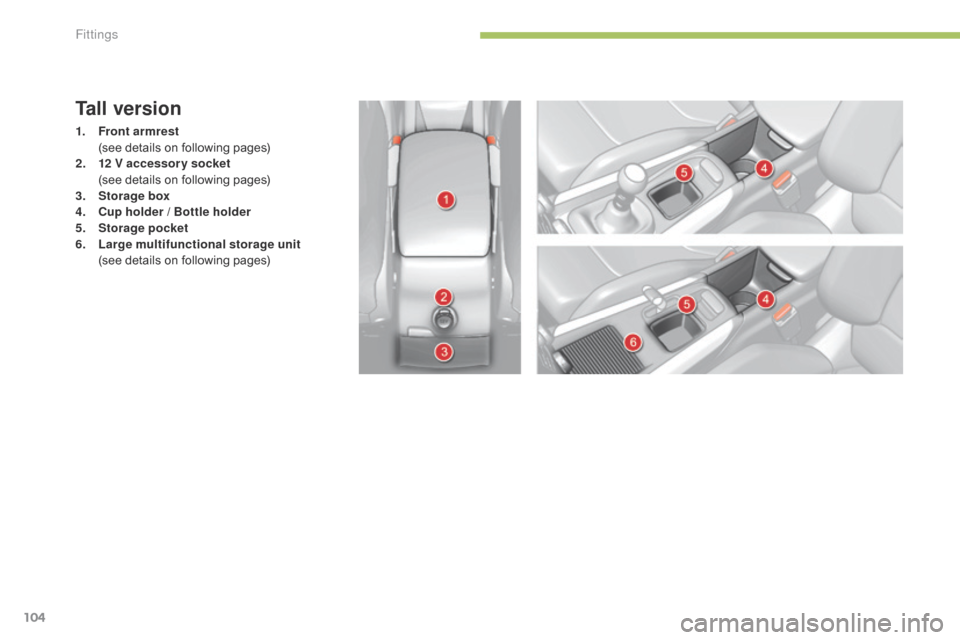 Fittings

Tall version

1. Front armrest
(see details on following pages)
2. 12 V accessory socket
(see details on following pages)
3. Storage box
4. Cup holder / Bottle holder
5. Storage pocket
6. Large multifunctional storage unit
(see details on following pages)

1

2

3

5

4

5

4

6

104

carmanualsonline.info