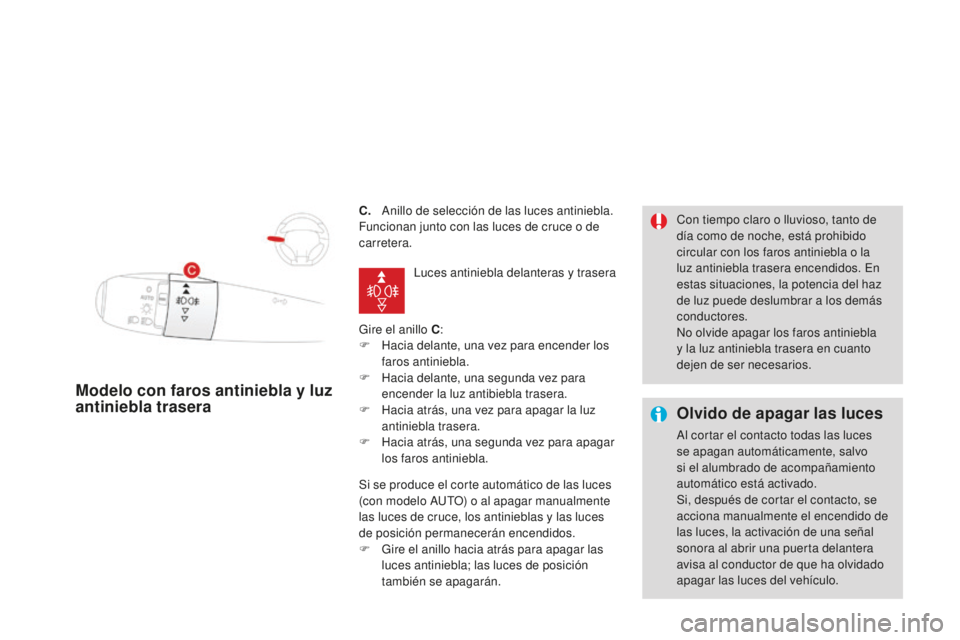 C

AUTO

Modelo con faros antiniebla y luz antiniebla trasera

C. Anillo de selección de las luces antiniebla. Funcionan junto con las luces de cruce o de carretera.

Luces antiniebla delanteras y trasera

Gire el anillo C:
 Hacia delante, una vez para encender los faros antiniebla.
 Hacia delante, una segunda vez para encender la luz antibiebla trasera.
 Hacia atrás, una vez para apagar la luz antiniebla trasera.
 Hacia atrás, una segunda vez para apagar los faros antiniebla.

Si se produce el corte automático de las luces (con modelo AUTO) o al apagar manualmente las luces de cruce, los antinieblas y las luces de posición permanecerán encendidos.
 Gire el anillo hacia atrás para apagar las luces antiniebla; las luces de posición también se apagarán.

Con tiempo claro o lluvioso, tanto de día como de noche, está prohibido circular con los faros antiniebla o la luz antiniebla trasera encendidos. En estas situaciones, la potencia del haz de luz puede deslumbrar a los demás conductores.
No olvide apagar los faros antiniebla y la luz antiniebla trasera en cuanto dejen de ser necesarios.

Olvido de apagar las luces

Al cortar el contacto todas las luces se apagan automáticamente, salvo si el alumbrado de acompañamiento automático está activado.
Si, después de cortar el contacto, se acciona manualmente el encendido de las luces, la activación de una señal sonora al abrir una puerta delantera avisa al conductor de que ha olvidado apagar las luces del vehículo.

carmanualsonline.info