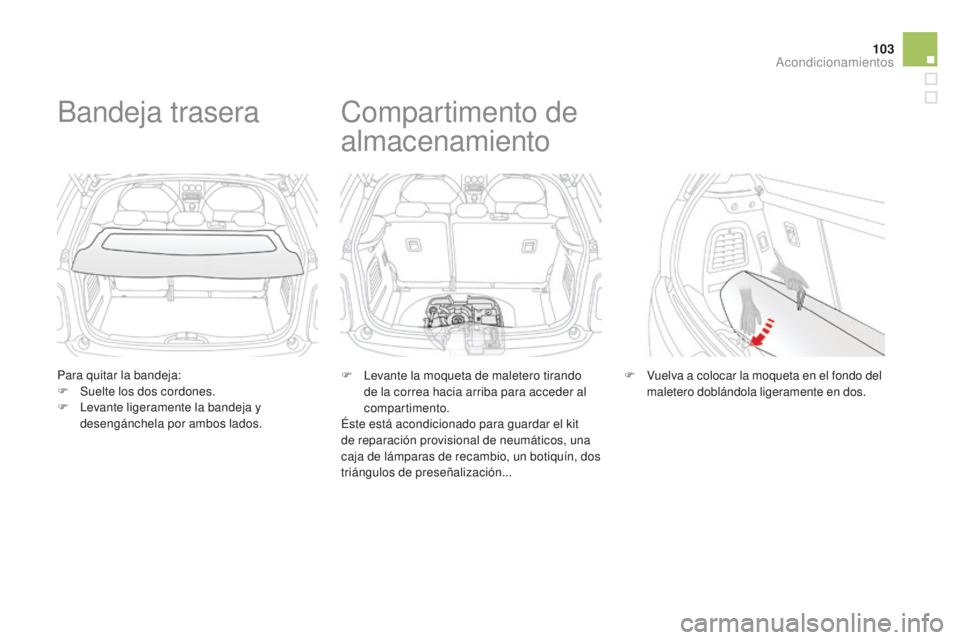 103
Acondicionamientos

Bandeja trasera

Para quitar la bandeja:
F Suelte los dos cordones.
F Levante ligeramente la bandeja y desengánchela por ambos lados.

Compartimento de almacenamiento

F Levante la moqueta de maletero tirando de la correa hacia arriba para acceder al compartimento.
Éste está acondicionado para guardar el kit de reparación provisional de neumáticos, una caja de lámparas de recambio, un botiquín, dos triángulos de preseñalización...

F Vuelva a colocar la moqueta en el fondo del maletero doblándola ligeramente en dos.

carmanualsonline.info