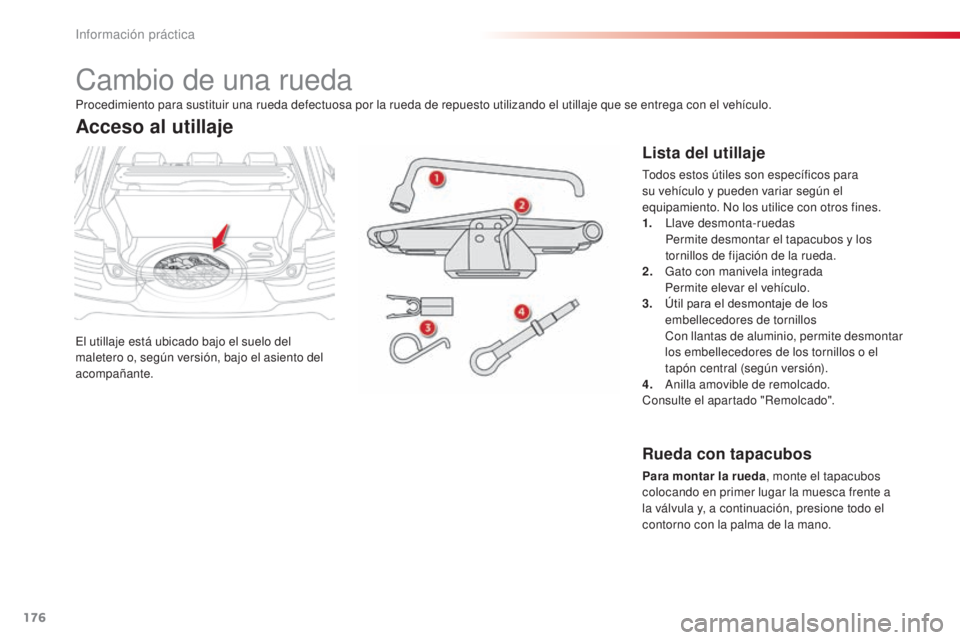 Información práctica

Cambio de una rueda

Procedimiento para sustituir una rueda defectuosa por la rueda de repuesto utilizando el utillaje que se entrega con el vehículo.

Acceso al utillaje

El utillaje está ubicado bajo el suelo del maletero o, según versión, bajo el asiento del acompañante.

1

2

3

4

Lista del utillaje

Todos estos útiles son específicos para su vehículo y pueden variar según el equipamiento. No los utilice con otros fines.

1. Llave desmonta-ruedas
Permite desmontar el tapacubos y los tornillos de fijación de la rueda.

2. Gato con manivela integrada
Permite elevar el vehículo.

3. Útil para el desmontaje de los embellecedores de tornillos
Con llantas de aluminio, permite desmontar los embellecedores de los tornillos o el tapón central (según versión).

4. Anilla amovible de remolcado.

Consulte el apartado "Remolcado".

Rueda con tapacubos

Para montar la rueda, monte el tapacubos colocando en primer lugar la muesca frente a la válvula y, a continuación, presione todo el contorno con la palma de la mano.

176

carmanualsonline.info