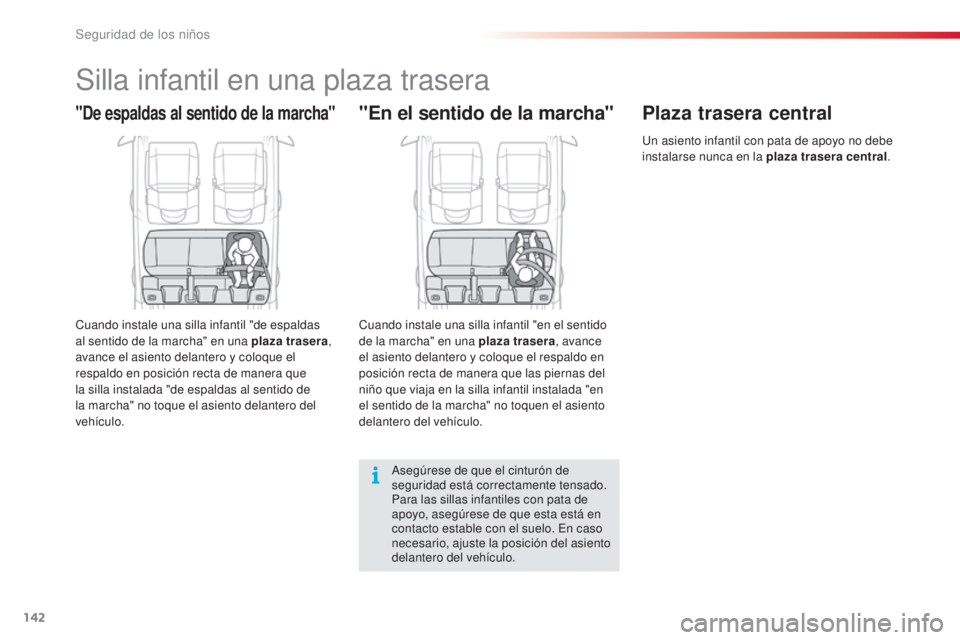 Seguridad de los niños

Silla infantil en una plaza trasera

"De espaldas al sentido de la marcha"

Cuando instale una silla infantil "de espaldas al sentido de la marcha" en una plaza trasera, avance el asiento delantero y coloque el respaldo en posición recta de manera que la silla instalada "de espaldas al sentido de la marcha" no toque el asiento delantero del vehículo.

"En el sentido de la marcha"

Cuando instale una silla infantil "en el sentido de la marcha" en una plaza trasera, avance el asiento delantero y coloque el respaldo en posición recta de manera que las piernas del niño que viaja en la silla infantil instalada "en el sentido de la marcha" no toquen el asiento delantero del vehículo.

Asegúrese de que el cinturón de seguridad está correctamente tensado. Para las sillas infantiles con pata de apoyo, asegúrese de que esta está en contacto estable con el suelo. En caso necesario, ajuste la posición del asiento delantero del vehículo.

Plaza trasera central

Un asiento infantil con pata de apoyo no debe instalarse nunca en la plaza trasera central.

142

carmanualsonline.info