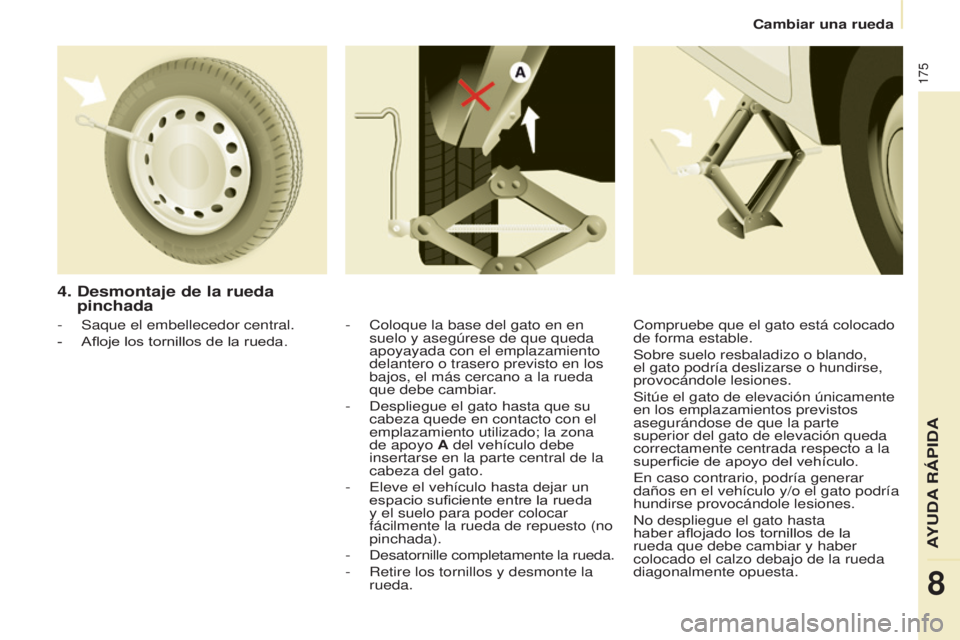 Cambiar una rueda

175

A

4. Desmontaje de la rueda pinchada

- Saque el embellecedor central.
- Afloje los tornillos de la rueda.

- Coloque la base del gato en en suelo y asegúrese de que queda apoyayada con el emplazamiento delantero o trasero previsto en los bajos, el más cercano a la rueda que debe cambiar.
- Despliegue el gato hasta que su cabeza quede en contacto con el emplazamiento utilizado; la zona de apoyo A del vehículo debe insertarse en la parte central de la cabeza del gato.
- Eleve el vehículo hasta dejar un espacio suficiente entre la rueda y el suelo para poder colocar fácilmente la rueda de repuesto (no pinchada).
- Desatornille completamente la rueda.
- Retire los tornillos y desmonte la rueda.

Compruebe que el gato está colocado de forma estable.

Sobre suelo resbaladizo o blando, el gato podría deslizarse o hundirse, provocándole lesiones.

Sitúe el gato de elevación únicamente en los emplazamientos previstos asegurándose de que la parte superior del gato de elevación queda correctamente centrada respecto a la superficie de apoyo del vehículo.

En caso contrario, podría generar daños en el vehículo y/o el gato podría hundirse provocándole lesiones.

No despliegue el gato hasta haber aflojado los tornillos de la rueda que debe cambiar y haber colocado el calzo debajo de la rueda diagonalmente opuesta.

AYUDA RÁPIDA

8

carmanualsonline.info