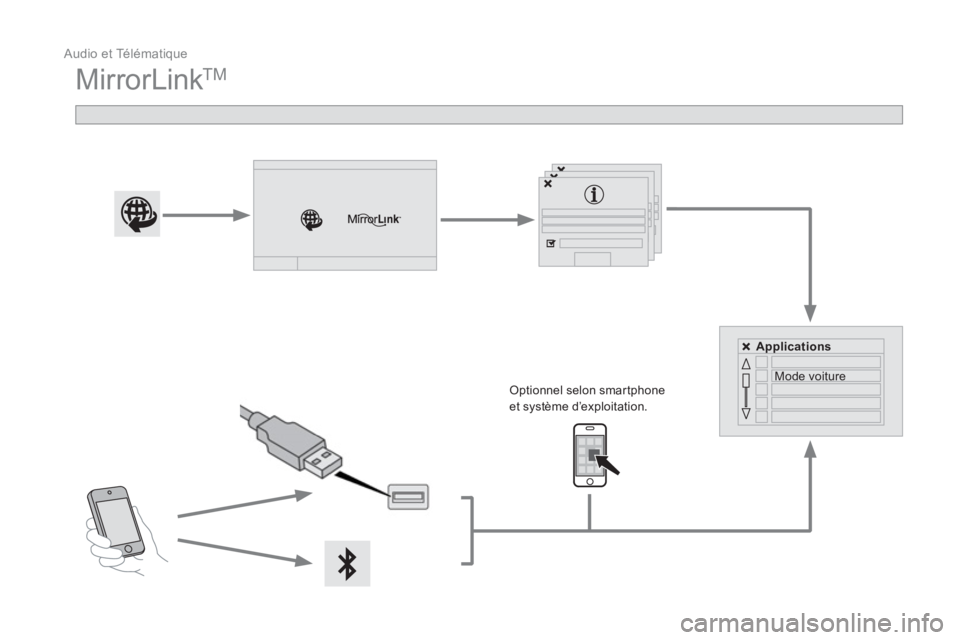 Audio et Télématique

MirrorLink$^{TM}$

MirrorLink

Applications

Mode voiture

Optionnel selon smartphone et système d'exploitation.

carmanualsonline.info