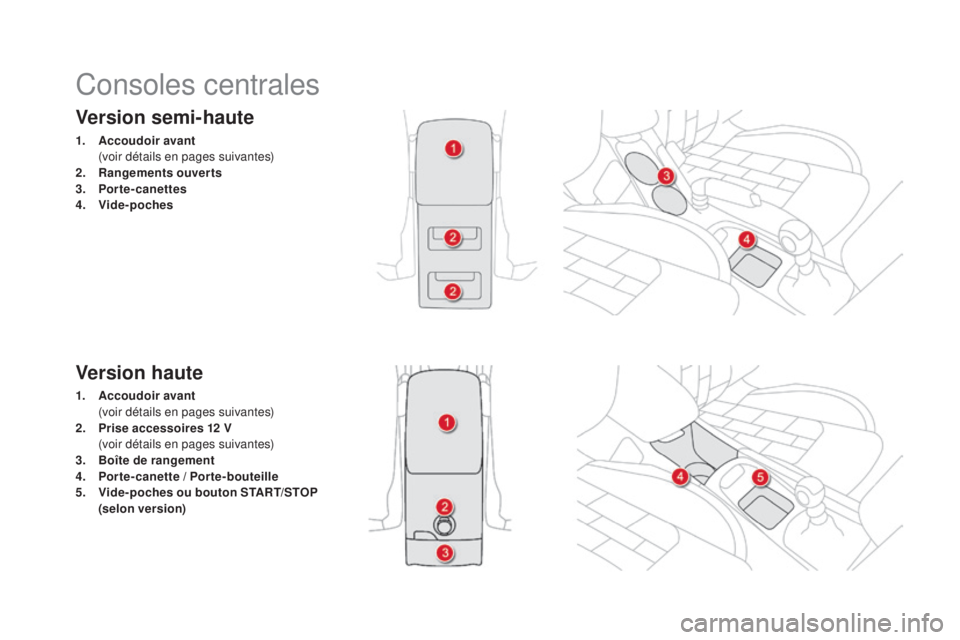 Consoles centrales

Version semi-haute

1. Accoudoir avant
(voir détails en pages suivantes)
2. Rangements ouverts
3. Porte-canettes
4. Vide-poches

1
2
2
3
4

Version haute

1. Accoudoir avant
(voir détails en pages suivantes)
2. Prise accessoires 12 V
(voir détails en pages suivantes)
3. Boîte de rangement
4. Porte-canette / Porte-bouteille
5. Vide-poches ou bouton START/STOP (selon version)

1
2
3
4
5

carmanualsonline.info