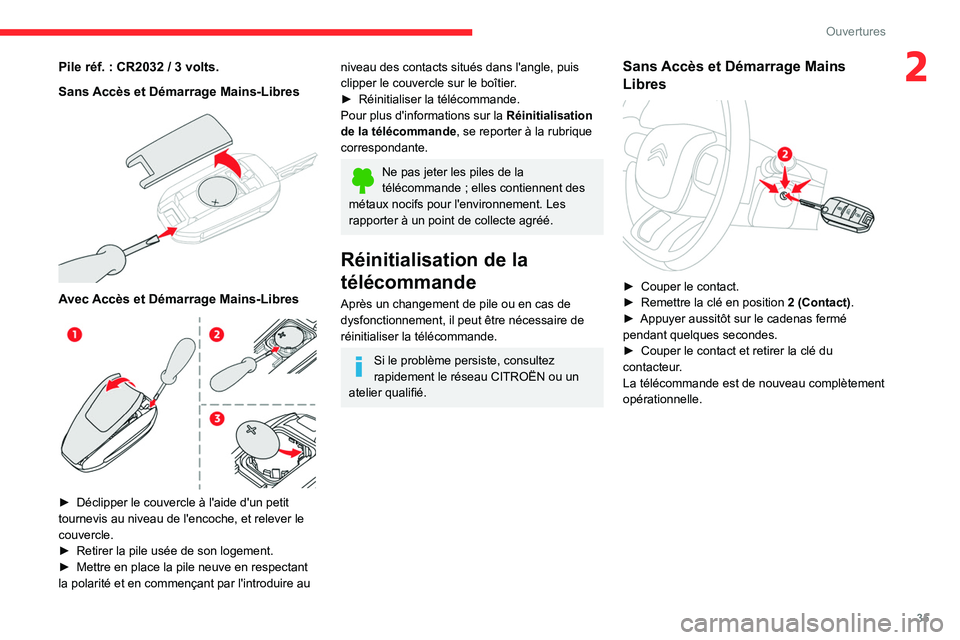 Ouvertures

2

Pile réf. : CR2032 / 3 volts.

Sans Accès et Démarrage Mains-Libres

Avec Accès et Démarrage Mains-Libres

1

2

3

► Déclipper le couvercle à l'aide d'un petit tournevis au niveau de l'encoche, et relever le couvercle.
► Retirer la pile usée de son logement.
► Mettre en place la pile neuve en respectant la polarité et en commençant par l'introduire au niveau des contacts situés dans l'angle, puis clipper le couvercle sur le boîtier.
► Réinitialiser la télécommande.
Pour plus d'informations sur la Réinitialisation de la télécommande, se reporter à la rubrique correspondante.

Ne pas jeter les piles de la télécommande ; elles contiennent des métaux nocifs pour l'environnement. Les rapporter à un point de collecte agréé.

Réinitialisation de la télécommande

Après un changement de pile ou en cas de dysfonctionnement, il peut être nécessaire de réinitialiser la télécommande.

Si le problème persiste, consultez rapidement le réseau CITROËN ou un atelier qualifié.

Sans Accès et Démarrage Mains Libres

2

► Couper le contact.
► Remettre la clé en position 2 (Contact).
► Appuyer aussitôt sur le cadenas fermé pendant quelques secondes.
► Couper le contact et retirer la clé du contacteur.
La télécommande est de nouveau complètement opérationnelle.

35

carmanualsonline.info