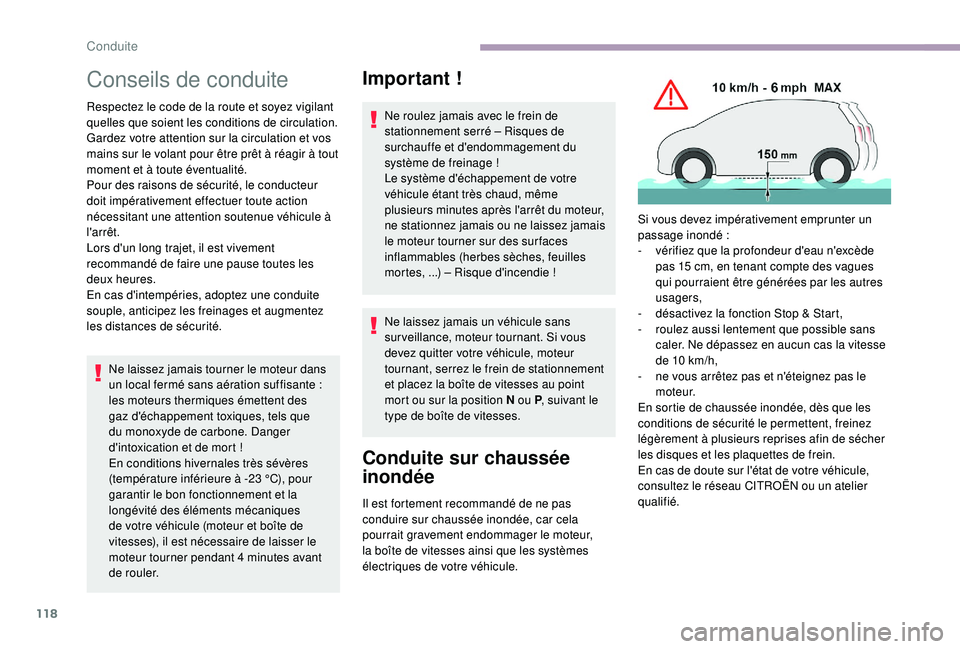 Conduite

Conseils de conduite

Respectez le code de la route et soyez vigilant quelles que soient les conditions de circulation.
Gardez votre attention sur la circulation et vos mains sur le volant pour être prêt à réagir à tout moment et à toute éventualité.
Pour des raisons de sécurité, le conducteur doit impérativement effectuer toute action nécessitant une attention soutenue véhicule à l'arrêt.
Lors d'un long trajet, il est vivement recommandé de faire une pause toutes les deux heures.
En cas d'intempéries, adoptez une conduite souple, anticipez les freinages et augmentez les distances de sécurité.

Ne laissez jamais tourner le moteur dans un local fermé sans aération suffisante : les moteurs thermiques émettent des gaz d'échappement toxiques, tels que du monoxyde de carbone. Danger d'intoxication et de mort !
En conditions hivernales très sévères (température inférieure à -23 °C), pour garantir le bon fonctionnement et la longévité des éléments mécaniques de votre véhicule (moteur et boîte de vitesses), il est nécessaire de laisser le moteur tourner pendant 4 minutes avant de rouler.

Important !

Ne roulez jamais avec le frein de stationnement serré – Risques de surchauffe et d'endommagement du système de freinage !
Le système d'échappement de votre véhicule étant très chaud, même plusieurs minutes après l'arrêt du moteur, ne stationnez jamais ou ne laissez jamais le moteur tourner sur des surfaces inflammables (herbes sèches, feuilles mortes, ...) – Risque d'incendie !

Ne laissez jamais un véhicule sans surveillance, moteur tournant. Si vous devez quitter votre véhicule, moteur tournant, serrez le frein de stationnement et placez la boîte de vitesses au point mort ou sur la position N ou P, suivant le type de boîte de vitesses.

Conduite sur chaussée inondée

Il est fortement recommandé de ne pas conduire sur chaussée inondée, car cela pourrait gravement endommager le moteur, la boîte de vitesses ainsi que les systèmes électriques de votre véhicule.

10 km/h - 6 mph MAX

150 mm

Si vous devez impérativement emprunter un passage inondé :
- vérifiez que la profondeur d'eau n'excède pas 15 cm, en tenant compte des vagues qui pourraient être générées par les autres usagers,
- désactivez la fonction Stop & Start,
- roulez aussi lentement que possible sans caler. Ne dépassez en aucun cas la vitesse de 10 km/h,
- ne vous arrêtez pas et n'éteignez pas le moteur.
En sortie de chaussée inondée, dès que les conditions de sécurité le permettent, freinez légèrement à plusieurs reprises afin de sécher les disques et les plaquettes de frein.
En cas de doute sur l'état de votre véhicule, consultez le réseau CITROËN ou un atelier qualifié.

118

carmanualsonline.info