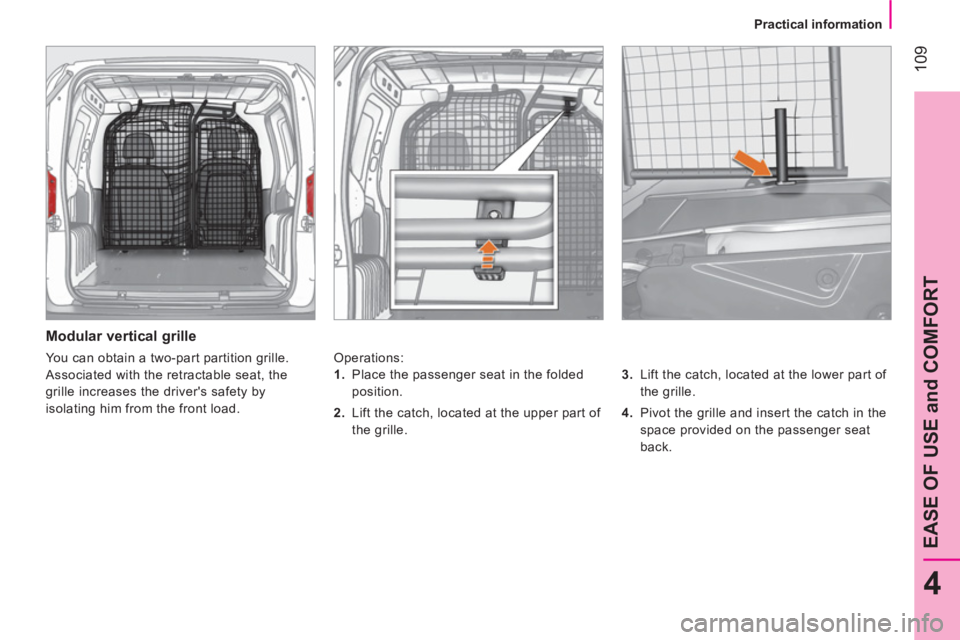 Practical information

109

Modular vertical grille

You can obtain a two-part partition grille. Associated with the retractable seat, the grille increases the driver's safety by isolating him from the front load.

Operations:
1. Place the passenger seat in the folded position.

2. Lift the catch, located at the upper part of the grille.

3. Lift the catch, located at the lower part of the grille.

4. Pivot the grille and insert the catch in the space provided on the passenger seat back.

EASE OF USE and COMFORT

4

carmanualsonline.info