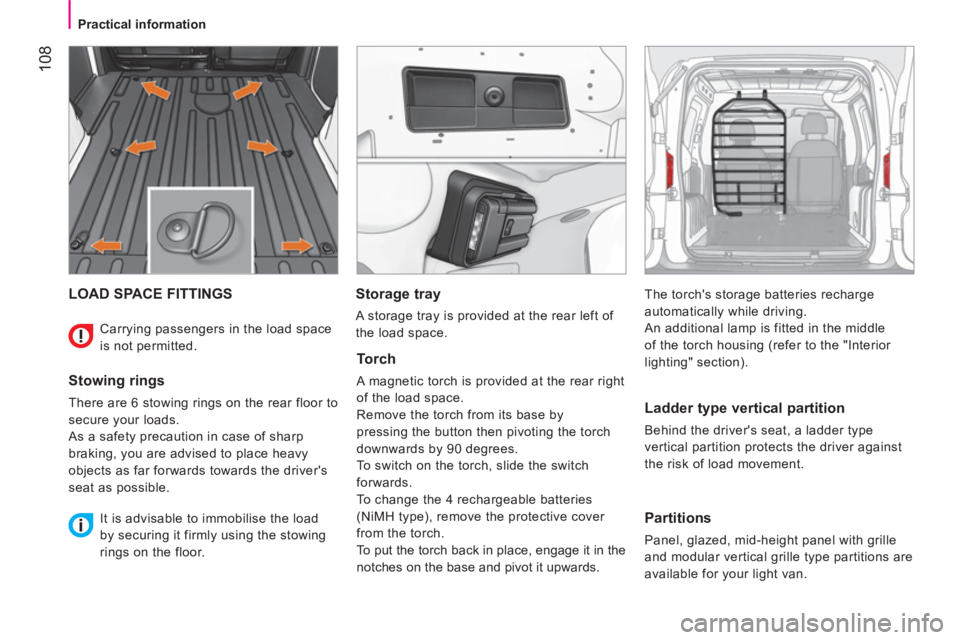 Practical information

108

LOAD SPACE FITTINGS

Carrying passengers in the load space is not permitted.

Stowing rings

There are 6 stowing rings on the rear floor to secure your loads.
As a safety precaution in case of sharp braking, you are advised to place heavy objects as far forwards towards the driver's seat as possible.

It is advisable to immobilise the load by securing it firmly using the stowing rings on the floor.

Storage tray

A storage tray is provided at the rear left of the load space.

Torch

A magnetic torch is provided at the rear right of the load space.
Remove the torch from its base by pressing the button then pivoting the torch downwards by 90 degrees.
To switch on the torch, slide the switch forwards.
To change the 4 rechargeable batteries (NiMH type), remove the protective cover from the torch.
To put the torch back in place, engage it in the notches on the base and pivot it upwards.

The torch's storage batteries recharge automatically while driving.
An additional lamp is fitted in the middle of the torch housing (refer to the "Interior lighting" section).

Ladder type vertical partition

Behind the driver's seat, a ladder type vertical partition protects the driver against the risk of load movement.

Partitions

Panel, glazed, mid-height panel with grille and modular vertical grille type partitions are available for your light van.

carmanualsonline.info