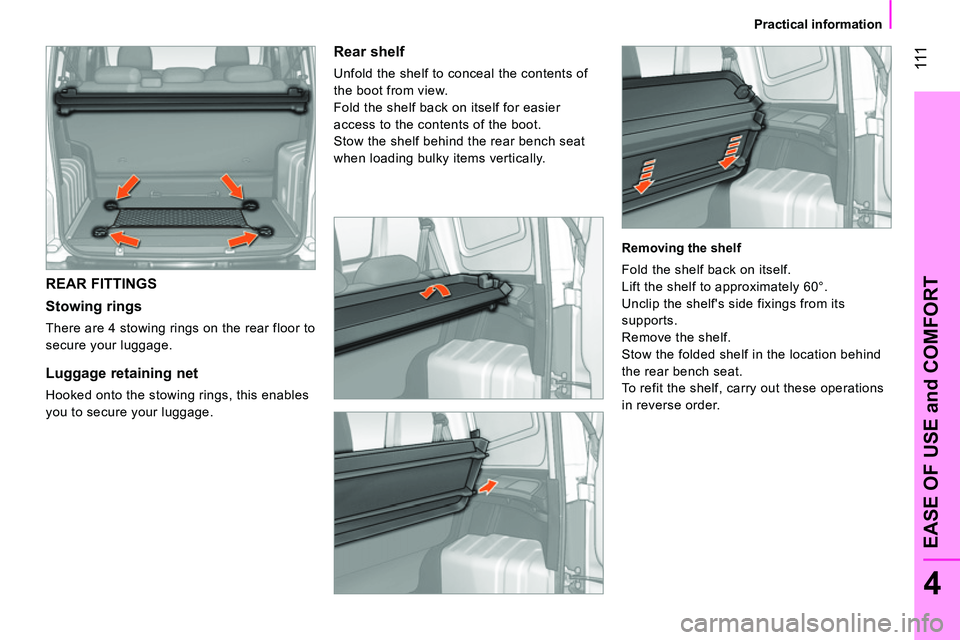 Practical information

111

REAR FITTINGS

Stowing rings

There are 4 stowing rings on the rear floor to secure your luggage.

Luggage retaining net

Hooked onto the stowing rings, this enables you to secure your luggage.

Rear shelf

Unfold the shelf to conceal the contents of the boot from view.
Fold the shelf back on itself for easier access to the contents of the boot.
Stow the shelf behind the rear bench seat when loading bulky items vertically.

Removing the shelf

Fold the shelf back on itself.
Lift the shelf to approximately 60°.
Unclip the shelf's side fixings from its supports.
Remove the shelf.
Stow the folded shelf in the location behind the rear bench seat.
To refit the shelf, carry out these operations in reverse order.

EASE OF USE and COMFORT

4

carmanualsonline.info