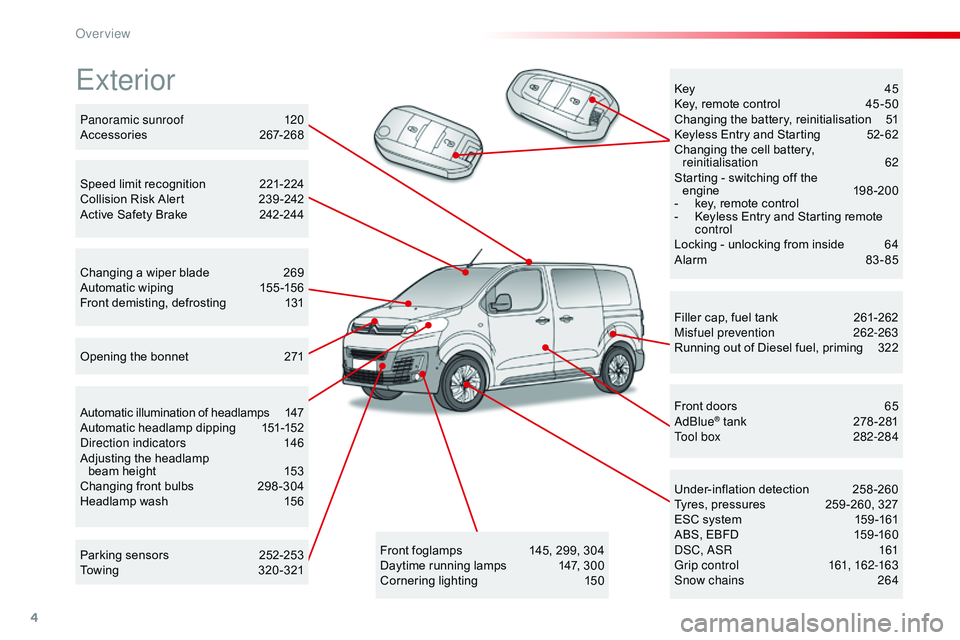 Overview

Exterior

Panoramic sunroof 120
Accessories 267-268

Speed limit recognition 221-224
Collision Risk Alert 239-242
Active Safety Brake 242-244

Changing a wiper blade 269
Automatic wiping 155-156
Front demisting, defrosting 131

Opening the bonnet 271

Automatic illumination of headlamps 147
Automatic headlamp dipping 151-152
Direction indicators 146
Adjusting the headlamp beam height 153
Changing front bulbs 298-304
Headlamp wash 156

Parking sensors 252-253
Towing 320-321

Front foglamps 145, 299, 304
Daytime running lamps 147, 300
Cornering lighting 150

Key 45
Key, remote control 45-50
Changing the battery, reinitialisation 51
Keyless Entry and Starting 52-62
Changing the cell battery, reinitialisation 62
Starting - switching off the engine 198-200
- key, remote control
- Keyless Entry and Starting remote control
Locking - unlocking from inside 64
Alarm 83-85

Filler cap, fuel tank 261-262
Misfuel prevention 262-263
Running out of Diesel fuel, priming 322

Front doors 65
AdBlue® tank 278-281
Tool box 282-284

Under-inflation detection 258-260
Tyres, pressures 259-260, 327
ESC system 159-161
ABS, EBFD 159-160
DSC, ASR 161
Grip control 161, 162-163
Snow chains 264

4

carmanualsonline.info