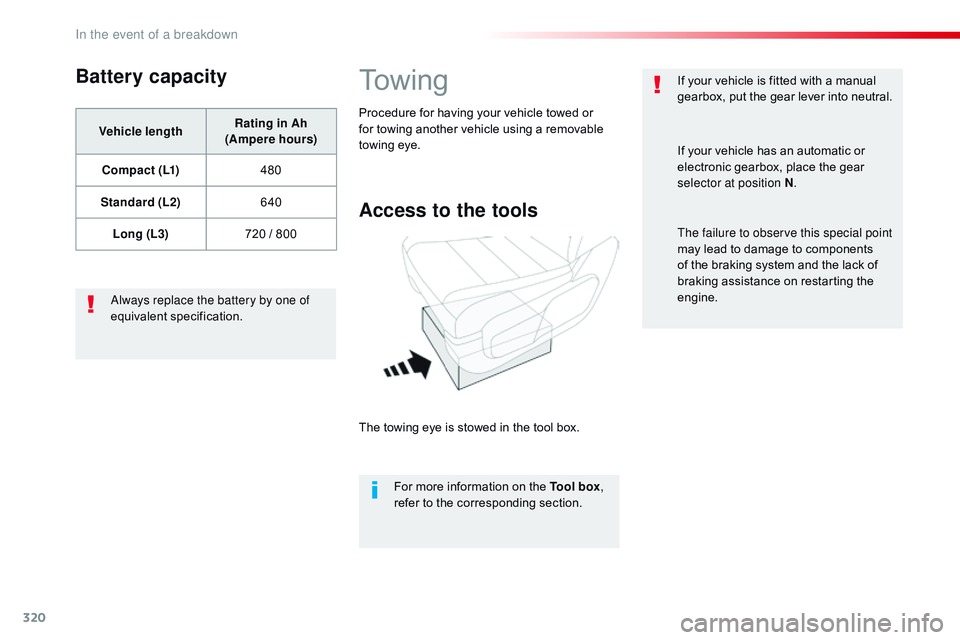 In the event of a breakdown

Battery capacity

| Vehicle length | Rating in Ah (Ampere hours) |
|---|---|
| Compact (L1) | 480 |
| Standard (L2) | 640 |
| Long (L3) | 720 / 800 |

Always replace the battery by one of equivalent specification.

Towing

Procedure for having your vehicle towed or for towing another vehicle using a removable towing eye.

Access to the tools

The towing eye is stowed in the tool box.

For more information on the Tool box, refer to the corresponding section.

If your vehicle is fitted with a manual gearbox, put the gear lever into neutral.

If your vehicle has an automatic or electronic gearbox, place the gear selector at position N.

The failure to observe this special point may lead to damage to components of the braking system and the lack of braking assistance on restarting the engine.

320

carmanualsonline.info